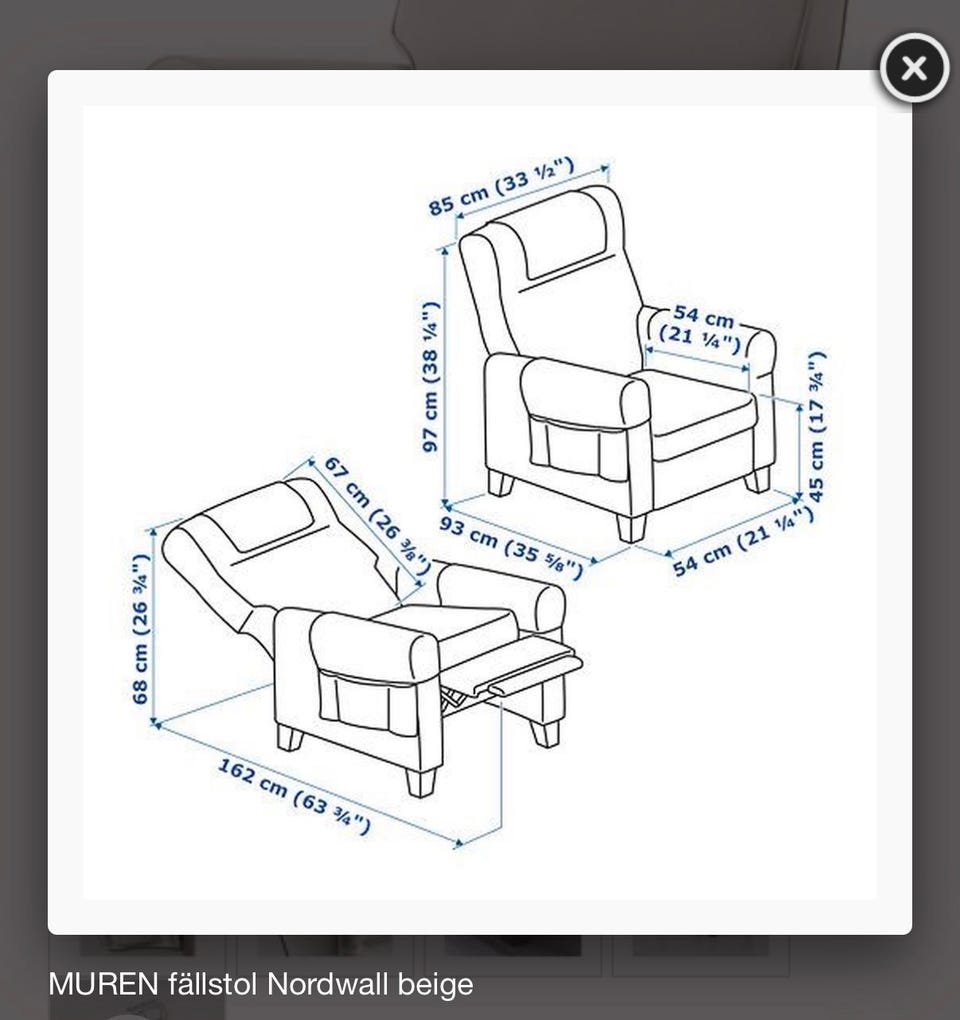 85 cm (33 ½")

97 cm (38 ¼")

54 cm (21 ¼")

45 cm (17 ¾")

93 cm (35 ⅝")

54 cm (21 ¼")

67 cm (26 ⅜")

68 cm (26 ¾")

162 cm (63 ¾")

MUREN fällstol Nordwall beige