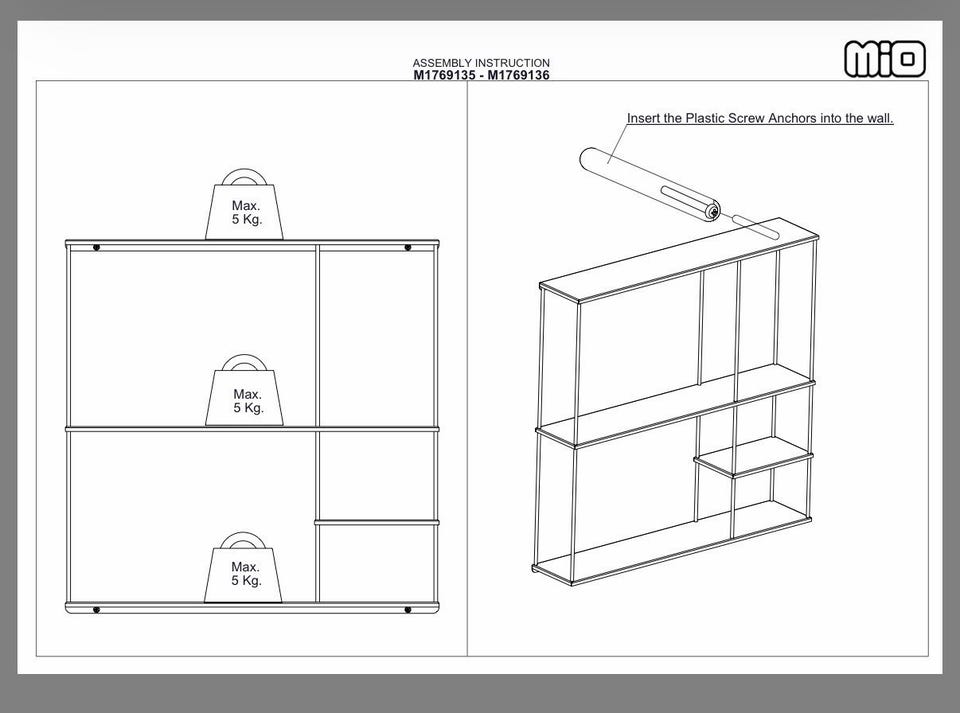 ASSEMBLY INSTRUCTION
M1769135 - M1769136

mio

Max.
5 Kg.

Max.
5 Kg.

Max.
5 Kg.

Insert the Plastic Screw Anchors into the wall.