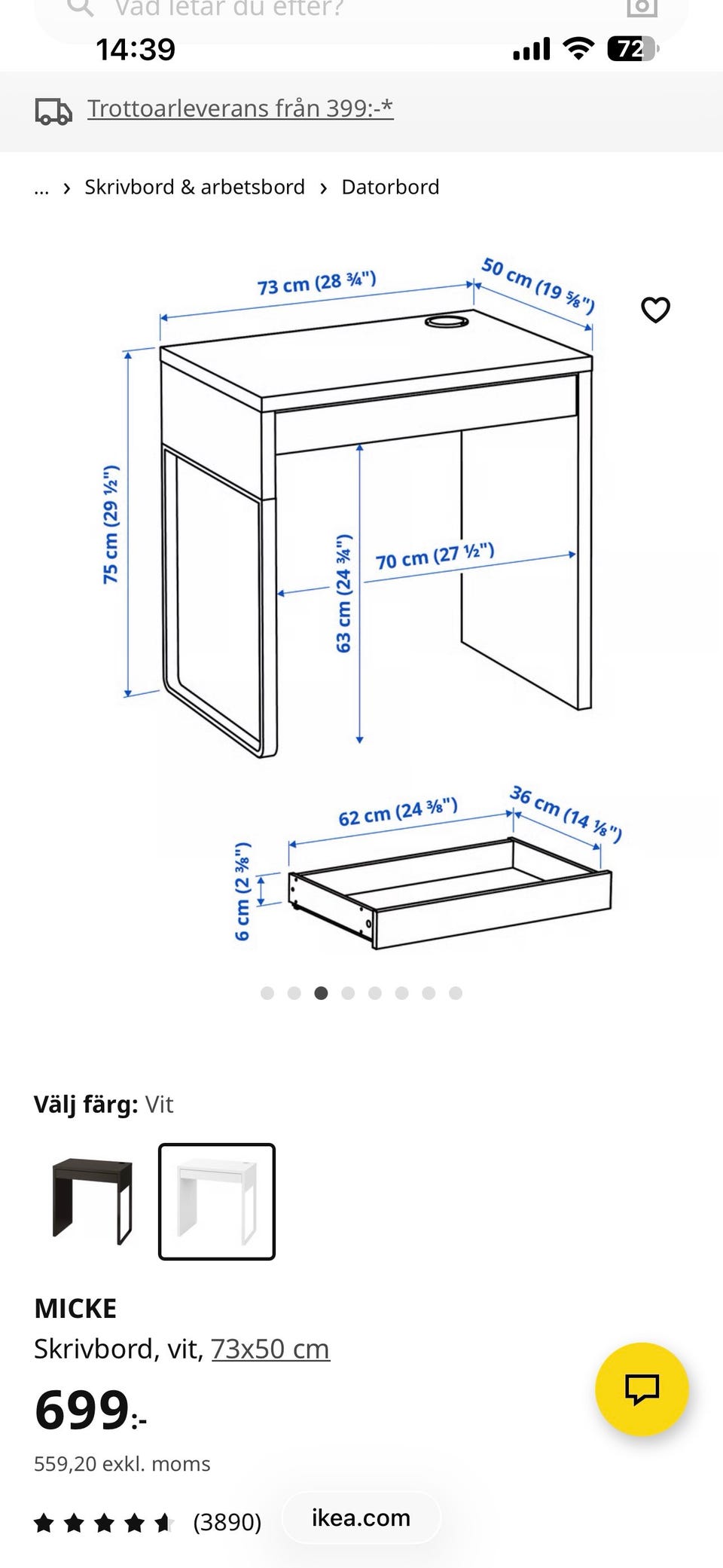 Vad letar du efter?
14:39
72

Trottoarleverans från 399:-*

... › Skrivbord & arbetsbord › Datorbord

73 cm (28 ¾")
50 cm (19 ⅝")
75 cm (29 ½")
63 cm (24 ¾")
70 cm (27 ½")
62 cm (24 ⅜")
36 cm (14 ⅛")
6 cm (2 ⅜")

Välj färg: Vit

MICKE
Skrivbord, vit, 73x50 cm
699:-
559,20 exkl. moms
(3890)
ikea.com