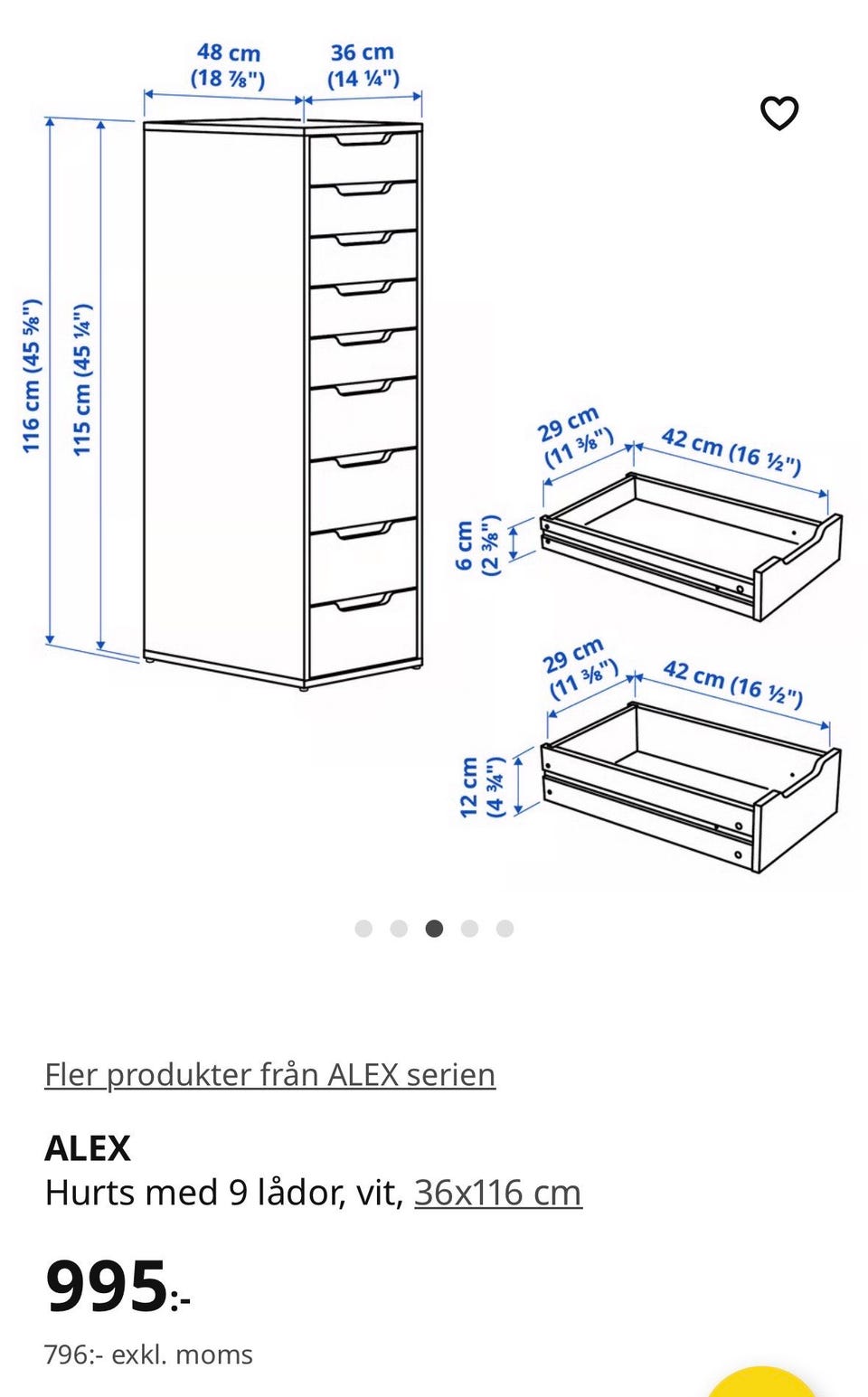 48 cm
(18 ⅞")

36 cm
(14 ¼")

116 cm (45 ⅝")

115 cm (45 ¼")

29 cm
(11 ⅜")

42 cm (16 ½")

6 cm
(2 ⅜")

29 cm
(11 ⅜")

42 cm (16 ½")

12 cm
(4 ¾")

Fler produkter från ALEX serien

ALEX
Hurts med 9 lådor, vit, 36x116 cm

995:-

796:- exkl. moms