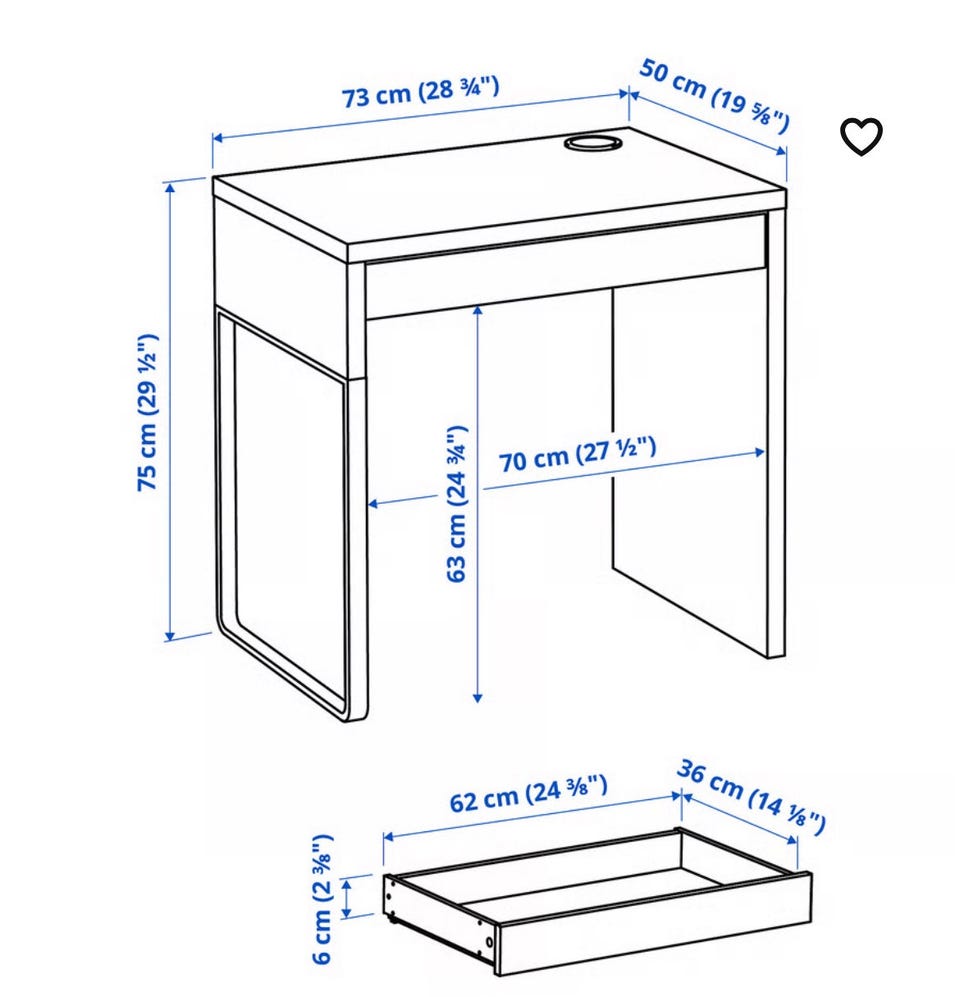 73 cm (28 ¾")
50 cm (19 ⅝")
75 cm (29 ½")
63 cm (24 ¾")
70 cm (27 ½")
62 cm (24 ⅜")
36 cm (14 ⅛")
6 cm (2 ⅜")