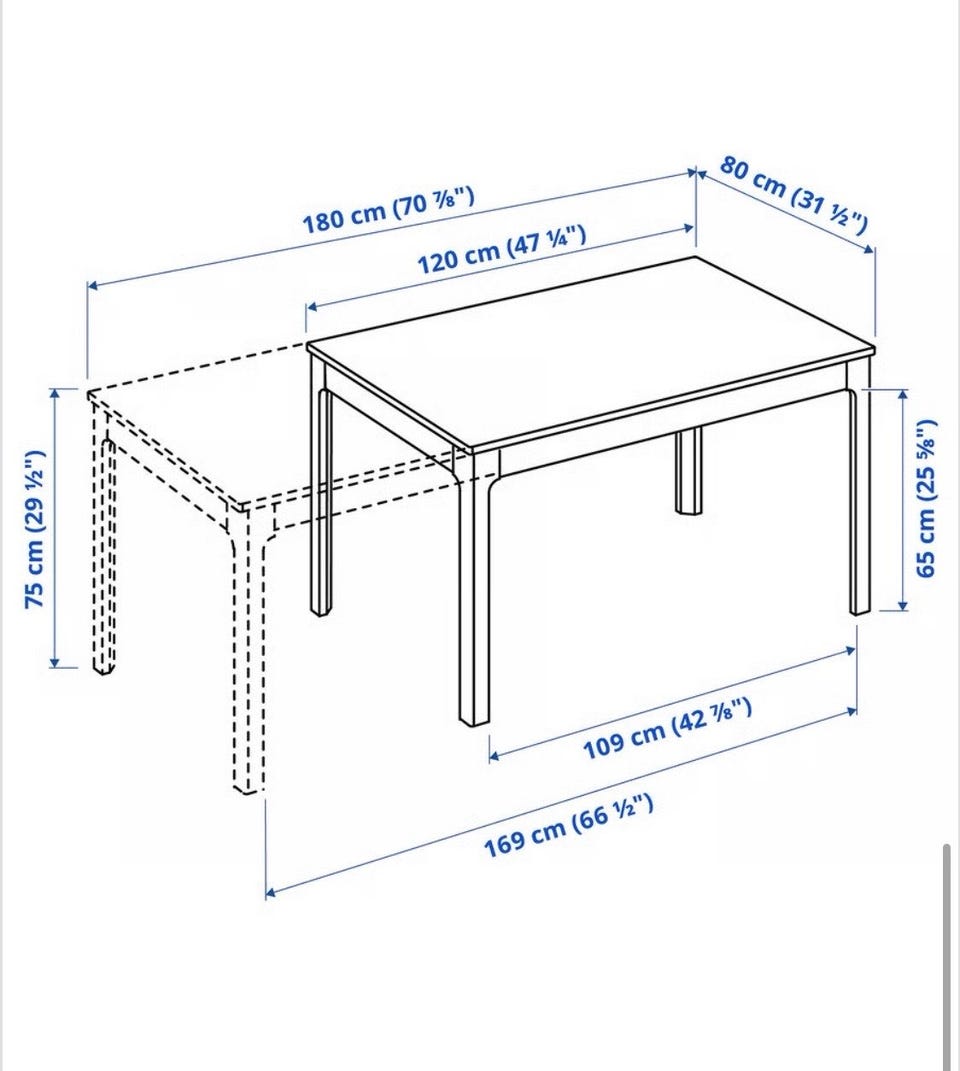 180 cm (70 ⅞")

80 cm (31 ½")

120 cm (47 ¼")

75 cm (29 ½")

65 cm (25 ⅝")

109 cm (42 ⅞")

169 cm (66 ½")