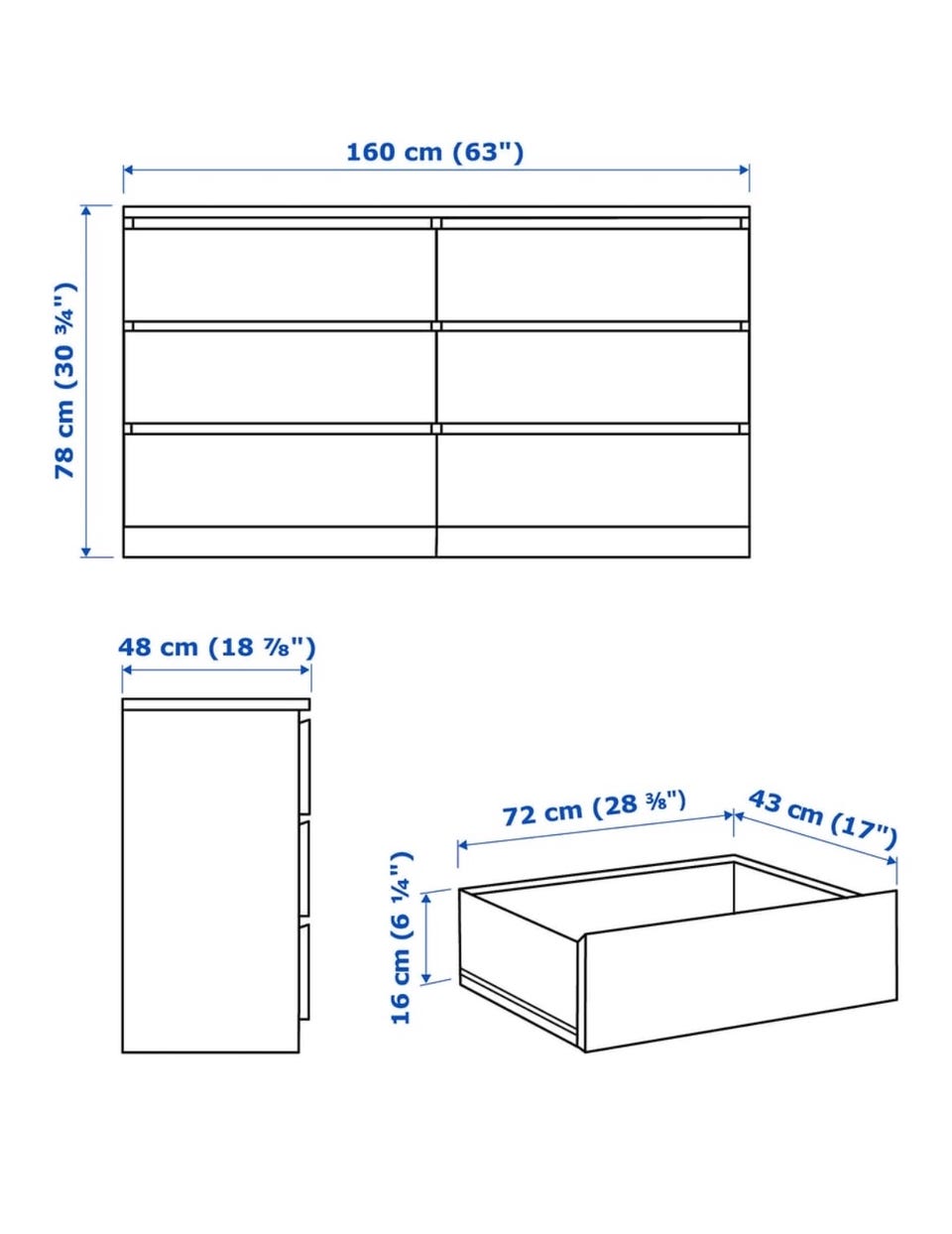 160 cm (63")

78 cm (30 ¾")

48 cm (18 ⅞")

72 cm (28 ⅜")

43 cm (17")

16 cm (6 ¼")