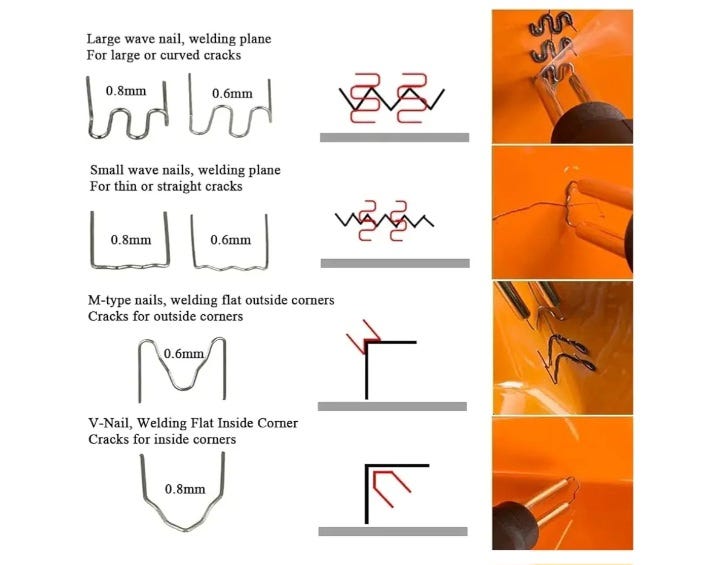 Large wave nail, welding plane
For large or curved cracks

0.8mm 0.6mm

Small wave nails, welding plane
For thin or straight cracks

0.8mm 0.6mm

M-type nails, welding flat outside corners
Cracks for outside corners

0.6mm

V-Nail, Welding Flat Inside Corner
Cracks for inside corners

0.8mm