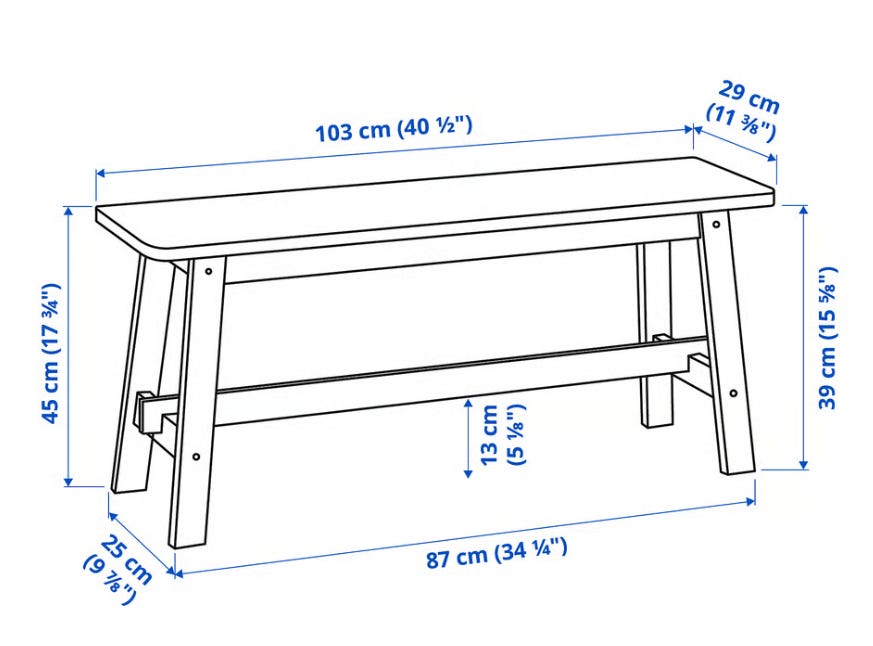 103 cm (40 ½")

29 cm (11 ⅜")

45 cm (17 ¾")

39 cm (15 ⅝")

13 cm (5 ⅛")

25 cm (9 ⅞")

87 cm (34 ¼")