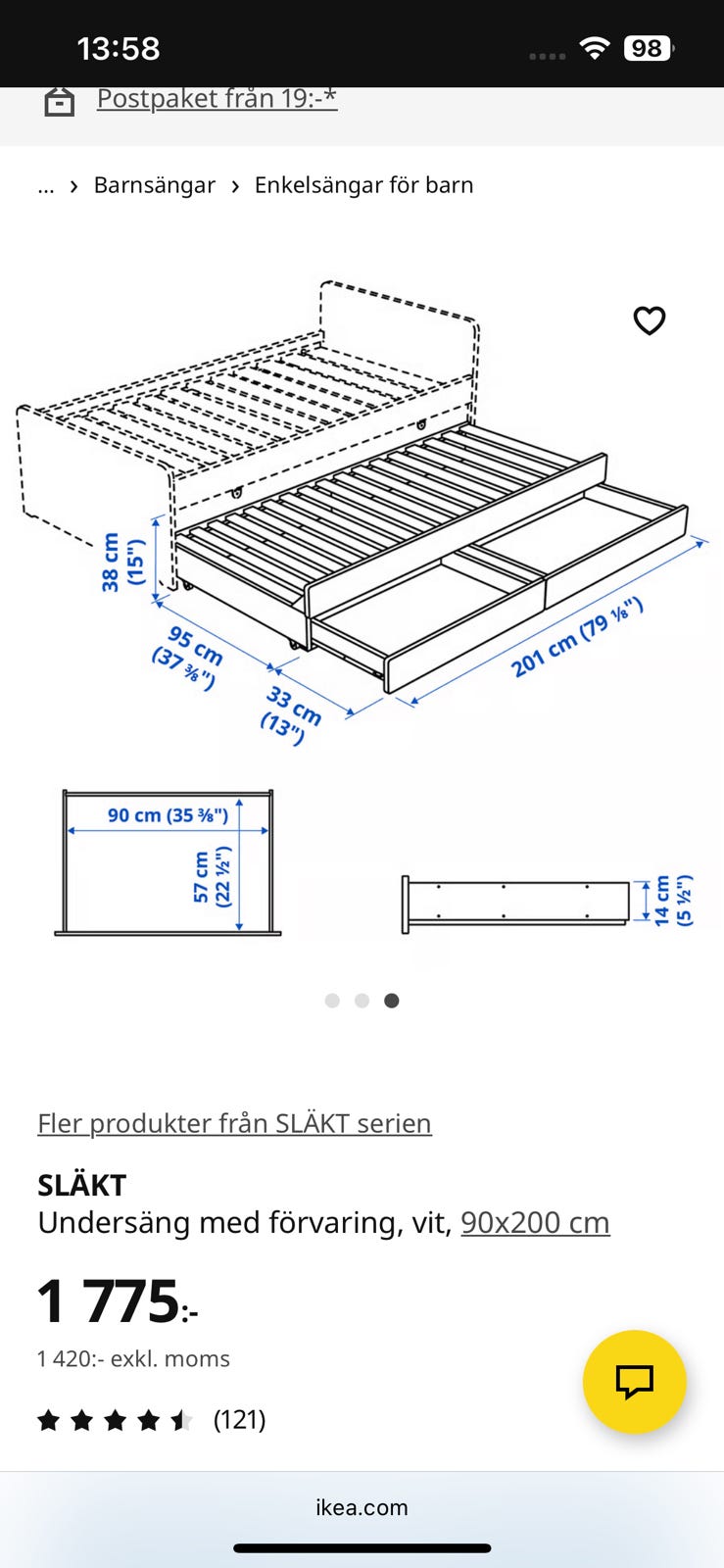 13:58

98

Postpaket från 19:-*

... › Barnsängar › Enkelsängar för barn

38 cm (15")

95 cm (37 ⅜")

33 cm (13")

201 cm (79 ⅛")

90 cm (35 ⅜")

57 cm (22 ½")

14 cm (5 ½")

Fler produkter från SLÄKT serien

SLÄKT

Undersäng med förvaring, vit, 90x200 cm

1 775:-

1 420:- exkl. moms

(121)

ikea.com