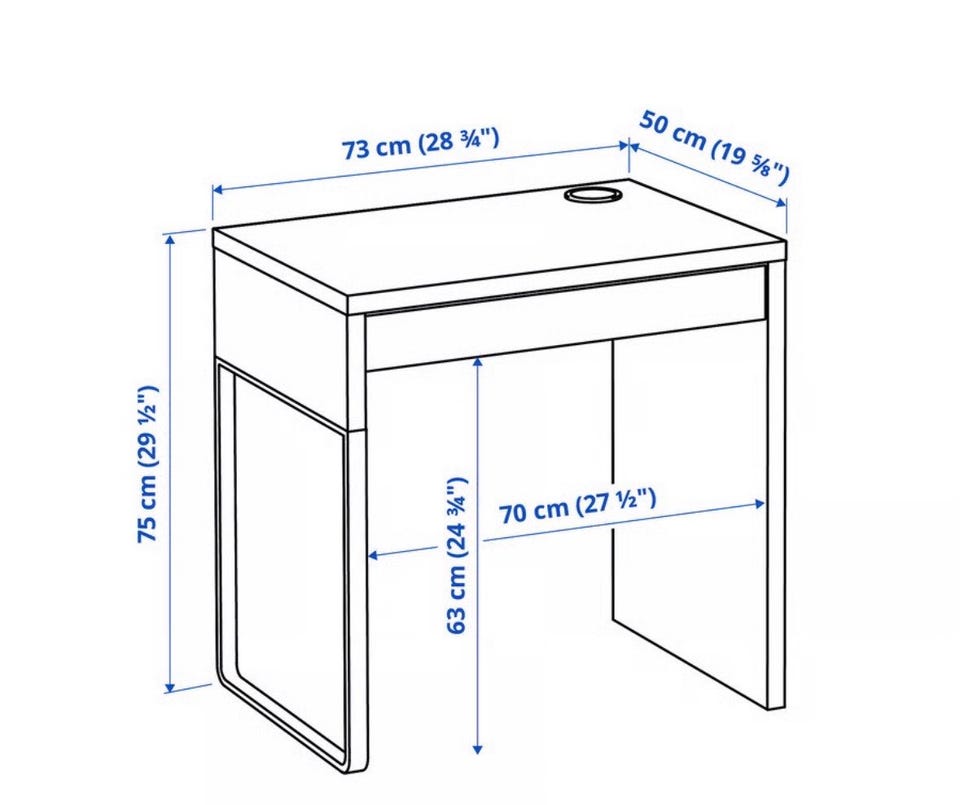 73 cm (28 ¾")

50 cm (19 ⅝")

75 cm (29 ½")

63 cm (24 ¾")

70 cm (27 ½")