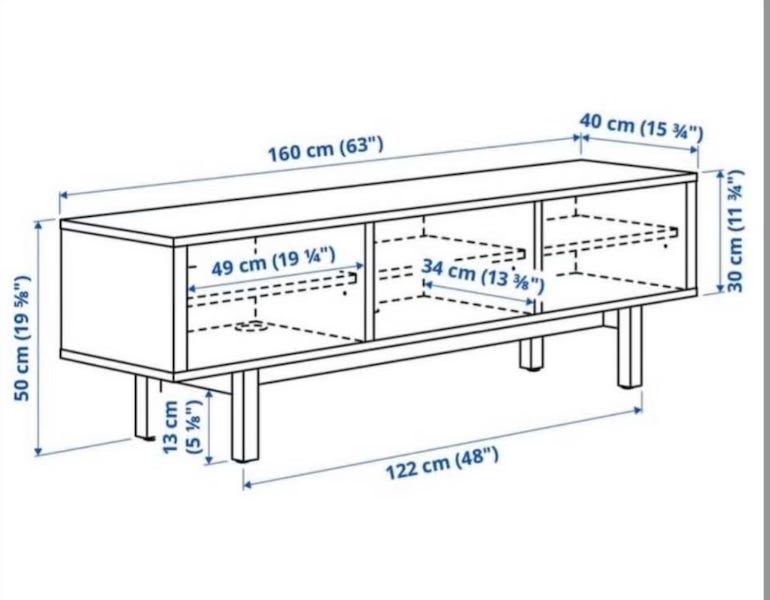 160 cm (63")

40 cm (15 ¾")

30 cm (11 ¾")

49 cm (19 ¼")

34 cm (13 ⅜")

50 cm (19 ⅝")

13 cm (5 ⅛")

122 cm (48")