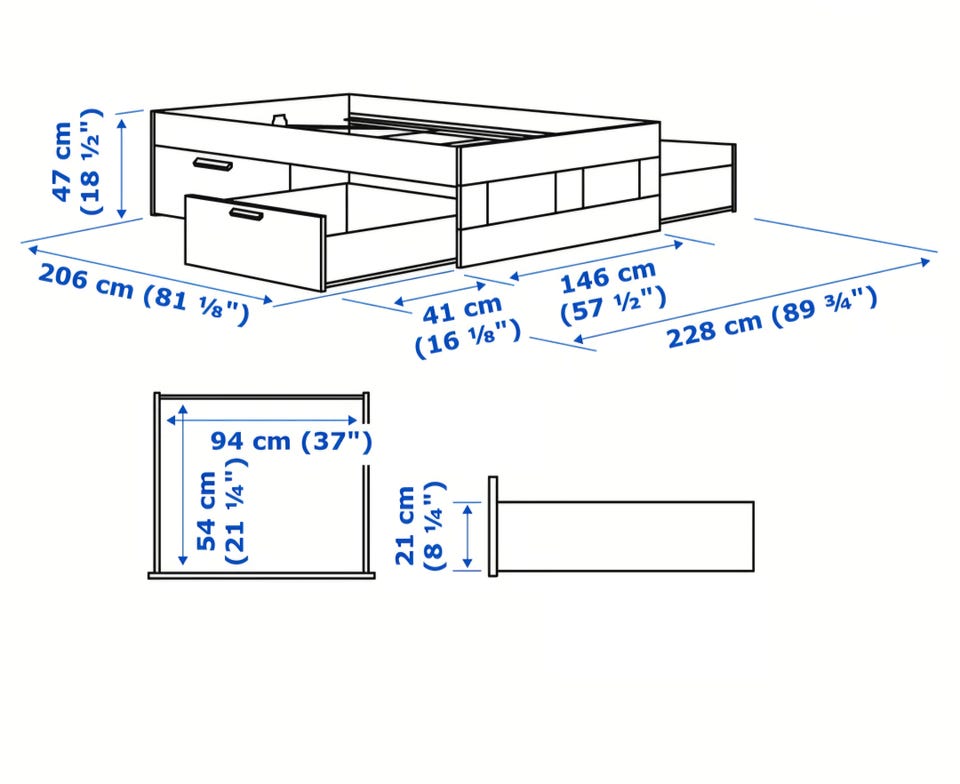 47 cm (18 ½")

206 cm (81 ⅛")

41 cm (16 ⅛")

146 cm (57 ½")

228 cm (89 ¾")

94 cm (37")

54 cm (21 ¼")

21 cm (8 ¼")