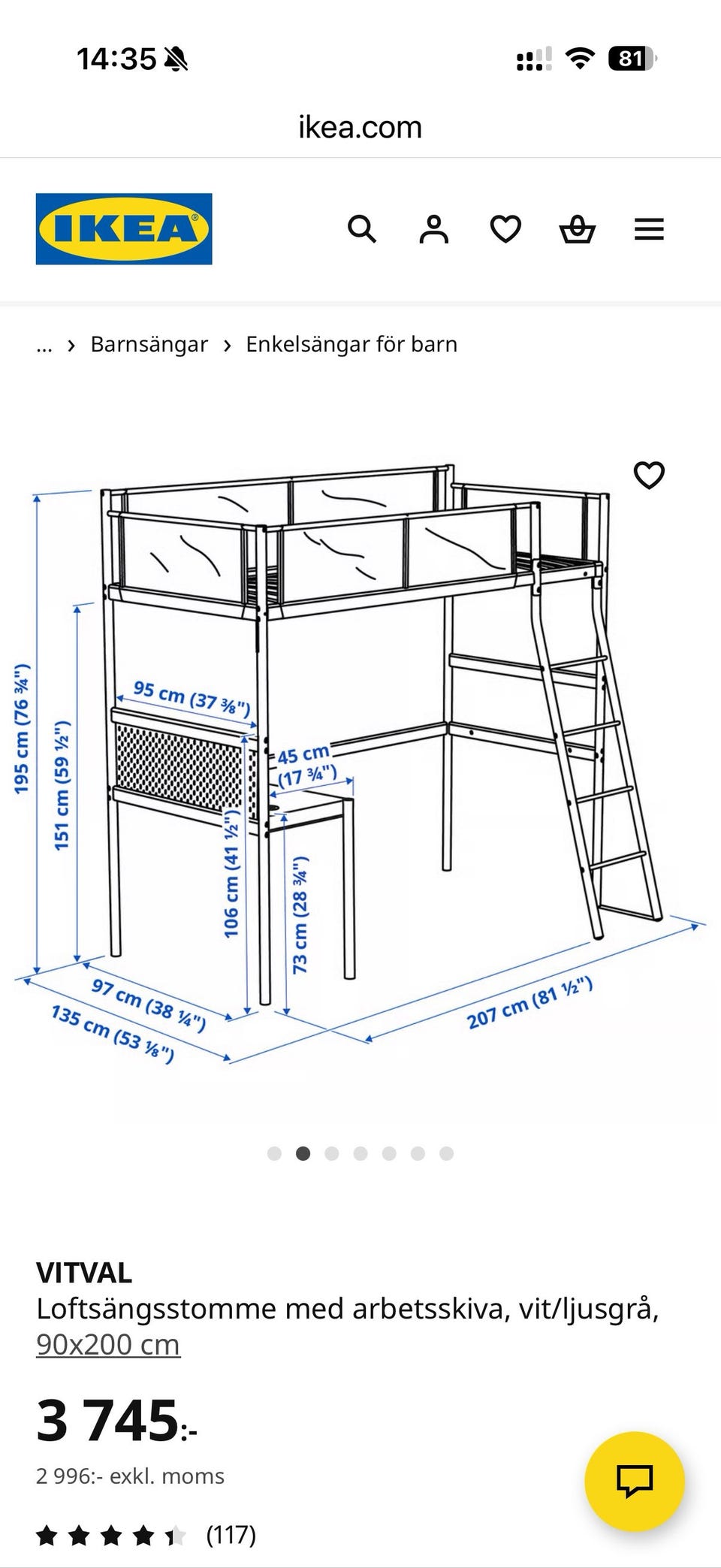 14:35

81

ikea.com

IKEA

... › Barnsängar › Enkelsängar för barn

195 cm (76 ¾")
151 cm (59 ½")
95 cm (37 ⅜")
45 cm (17 ¾")
106 cm (41 ½")
73 cm (28 ¾")
97 cm (38 ¼")
135 cm (53 ⅛")
207 cm (81 ½")

VITVAL
Loftsängsstomme med arbetsskiva, vit/ljusgrå, 90x200 cm

3 745:-

2 996:- exkl. moms

(117)