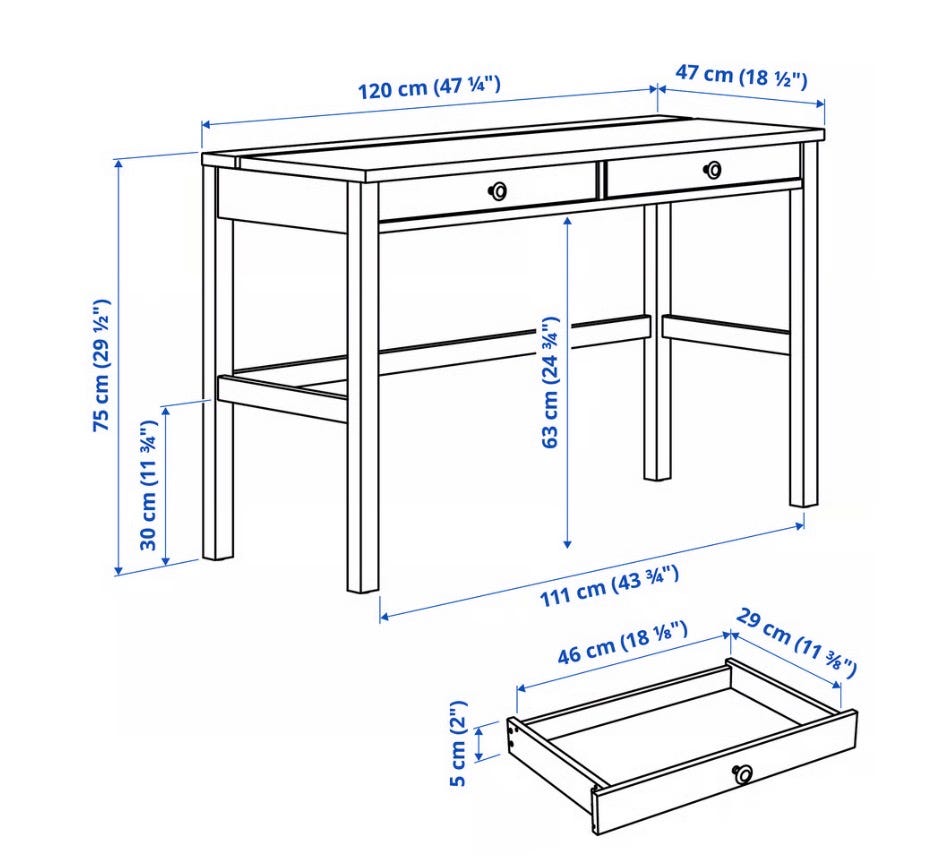 120 cm (47 ¼")

47 cm (18 ½")

75 cm (29 ½")

30 cm (11 ¾")

63 cm (24 ¾")

111 cm (43 ¾")

46 cm (18 ⅛")

29 cm (11 ⅜")

5 cm (2")