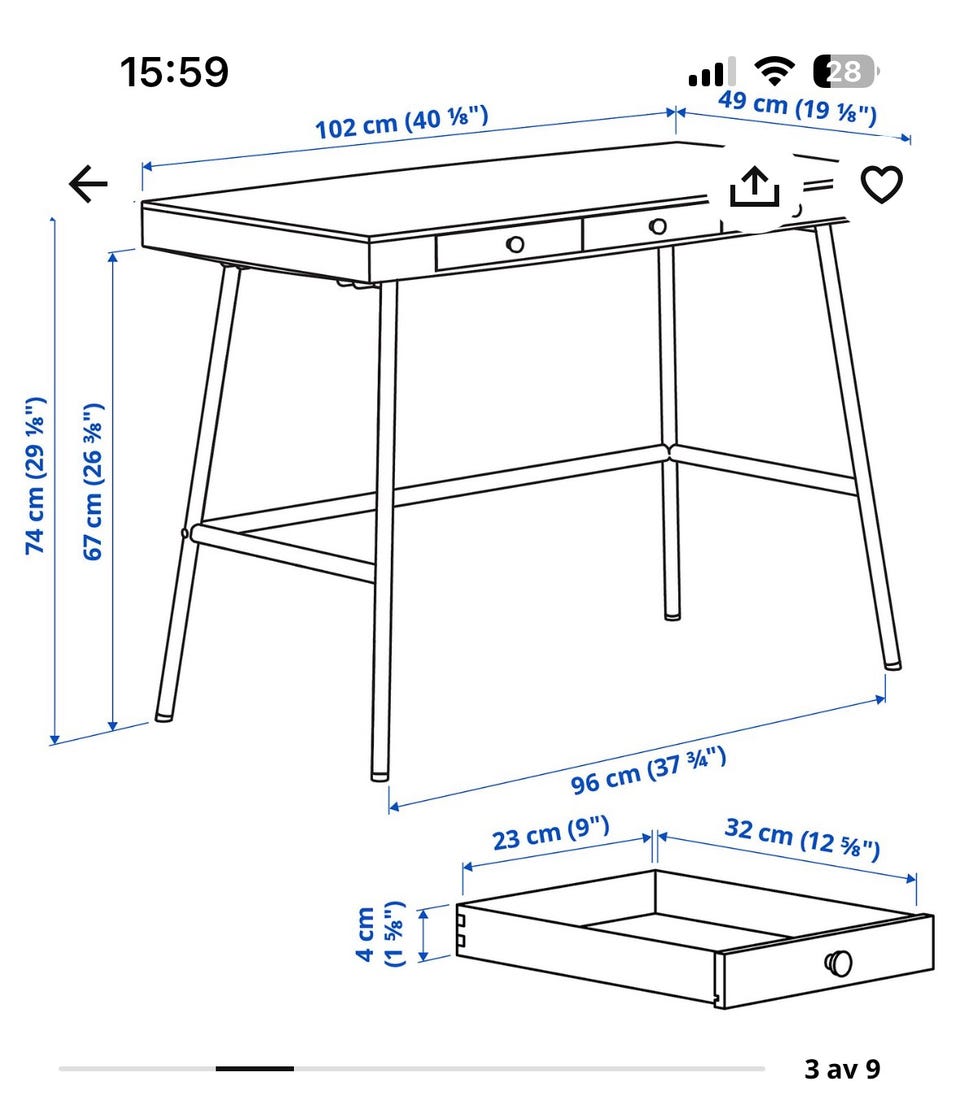 15:59

28

102 cm (40 ⅛")

49 cm (19 ⅛")

74 cm (29 ⅛")

67 cm (26 ⅜")

96 cm (37 ¾")

23 cm (9")

32 cm (12 ⅝")

4 cm
(1 ⅝")

3 av 9