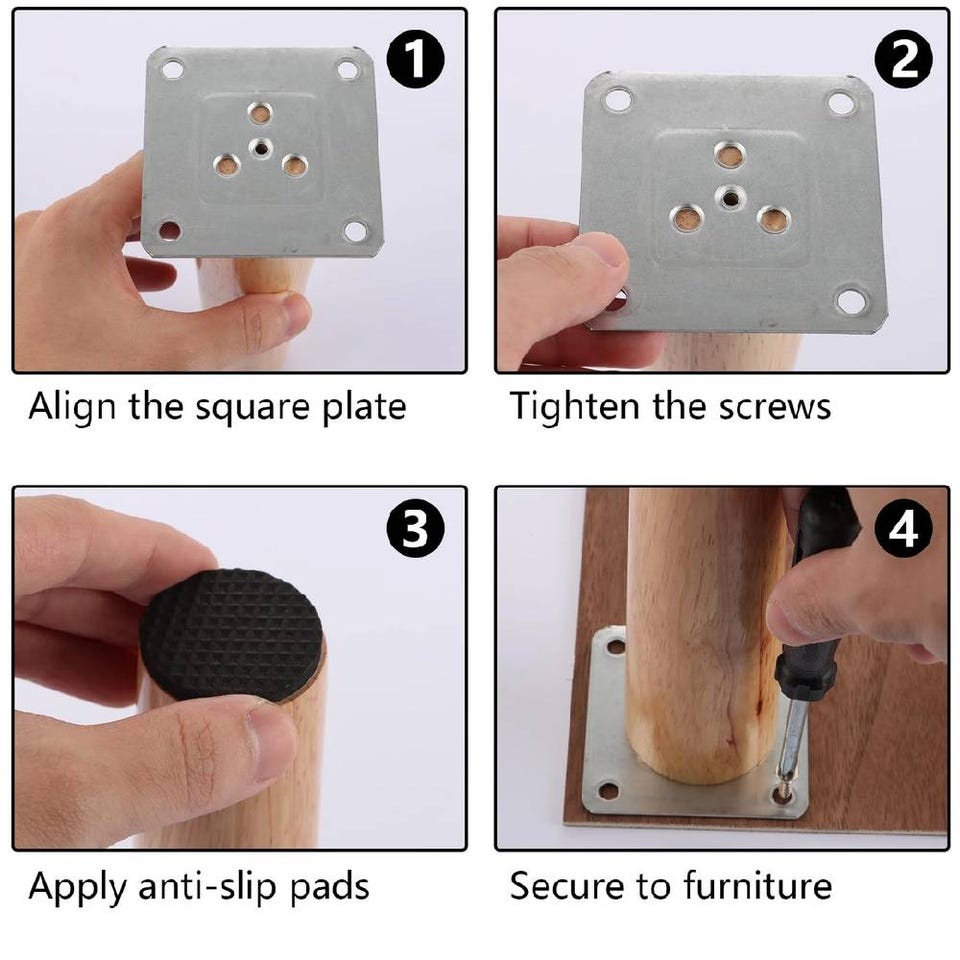 1

Align the square plate

2

Tighten the screws

3

Apply anti-slip pads

4

Secure to furniture