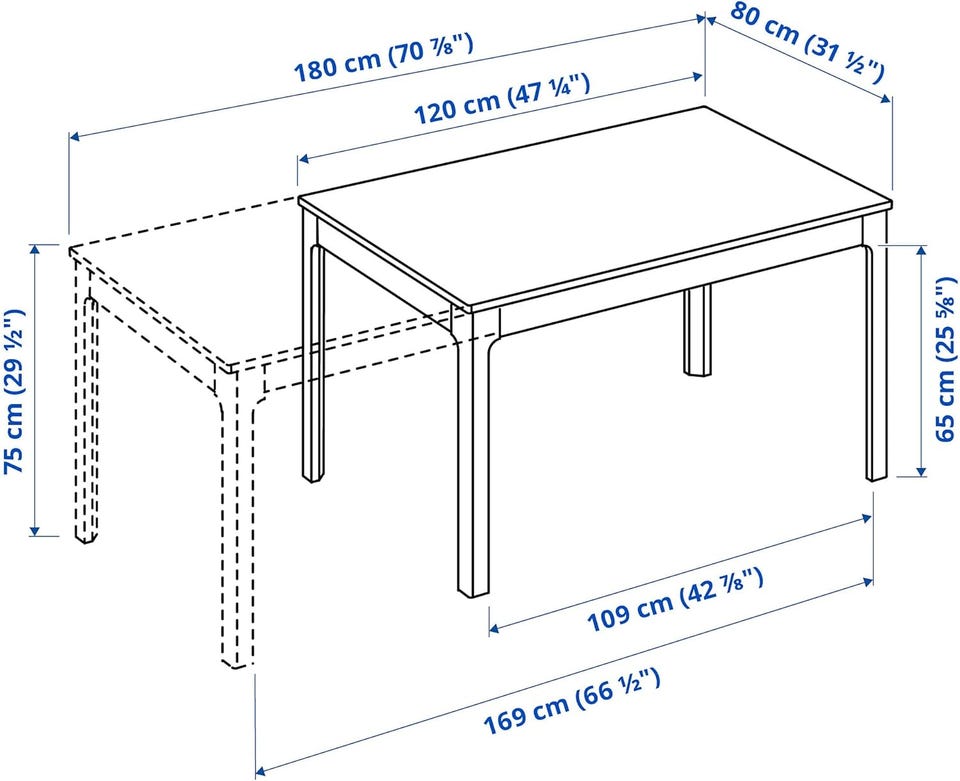 180 cm (70 ⅞")

80 cm (31 ½")

120 cm (47 ¼")

75 cm (29 ½")

65 cm (25 ⅝")

109 cm (42 ⅞")

169 cm (66 ½")