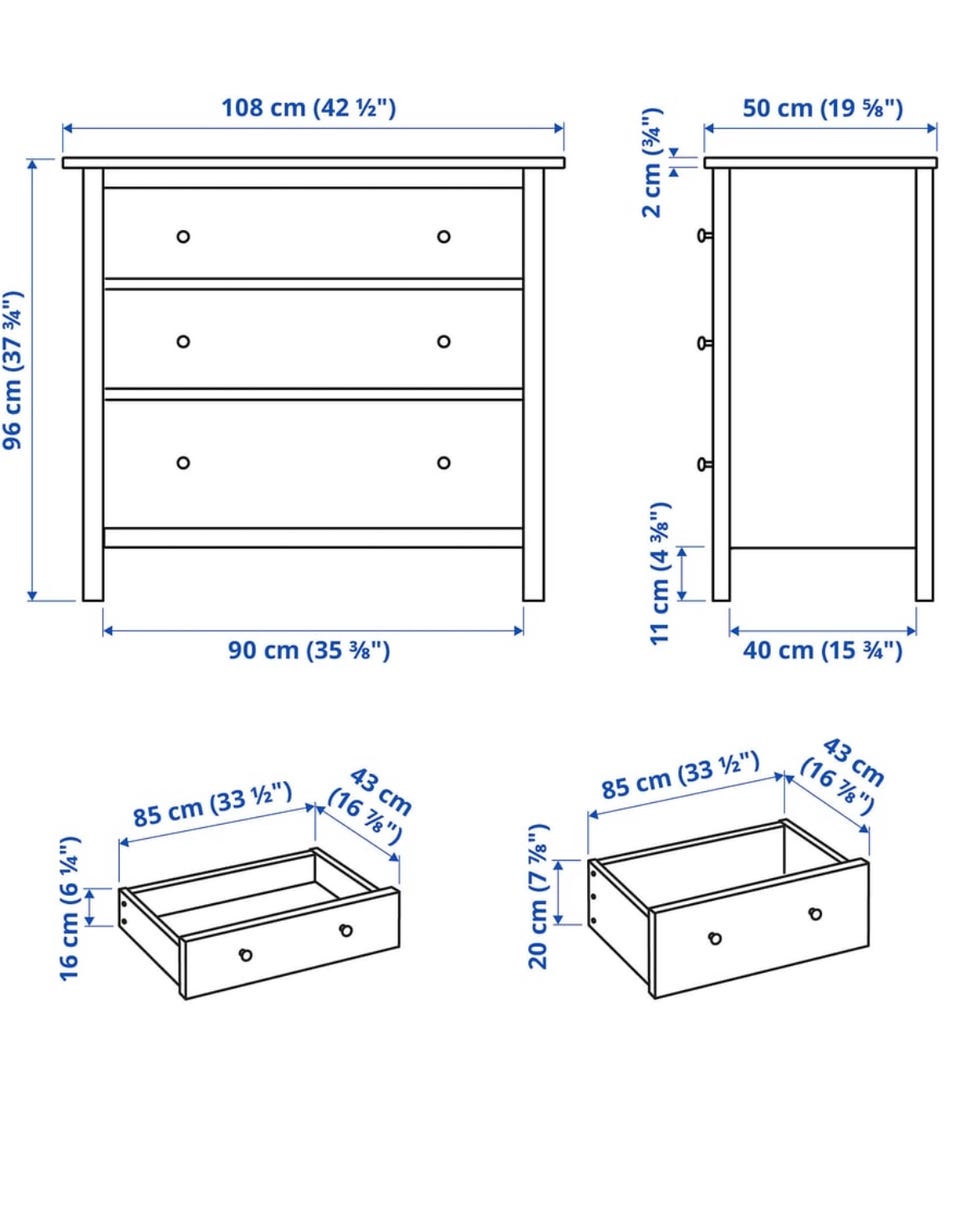 108 cm (42 ½")

50 cm (19 ⅝")

2 cm (¾")

96 cm (37 ¾")

11 cm (4 ⅜")

90 cm (35 ⅜")

40 cm (15 ¾")

85 cm (33 ½")

43 cm (16 ⅞")

16 cm (6 ¼")

85 cm (33 ½")

43 cm (16 ⅞")

20 cm (7 ⅞")