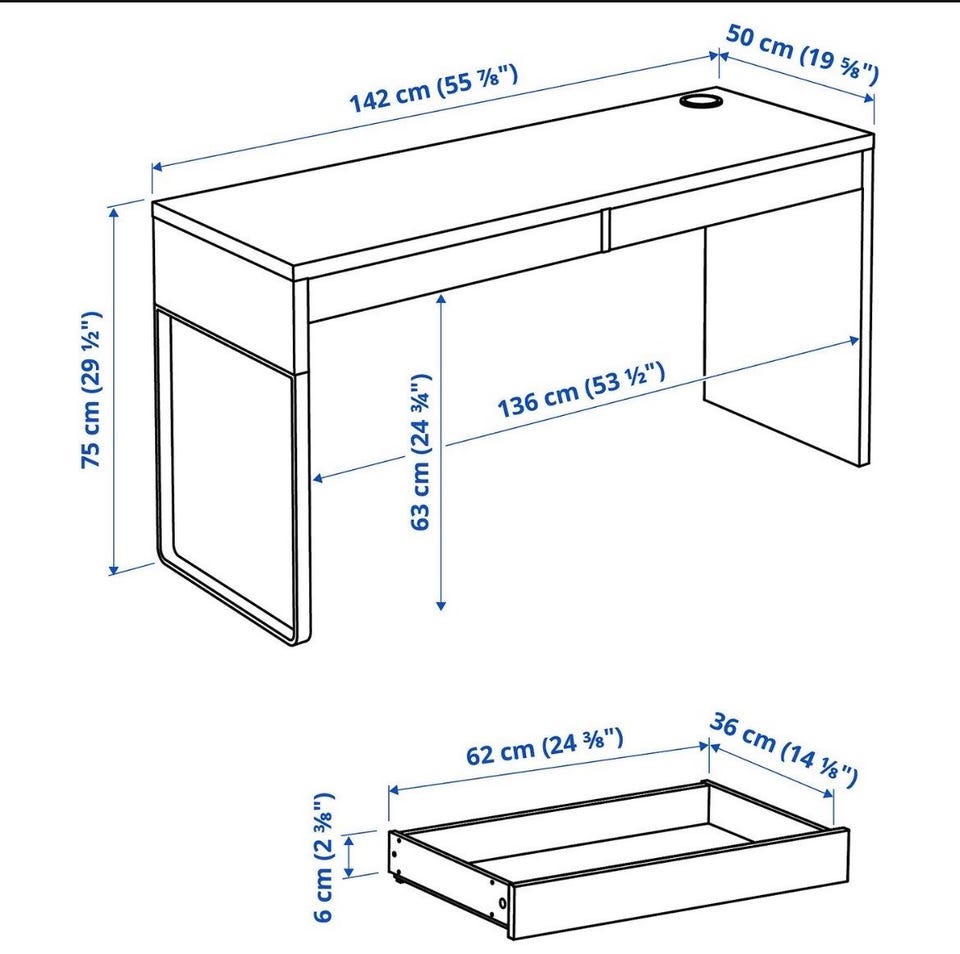 142 cm (55 ⅞")

50 cm (19 ⅝")

75 cm (29 ½")

63 cm (24 ¾")

136 cm (53 ½")

62 cm (24 ⅜")

36 cm (14 ⅛")

6 cm (2 ⅜")