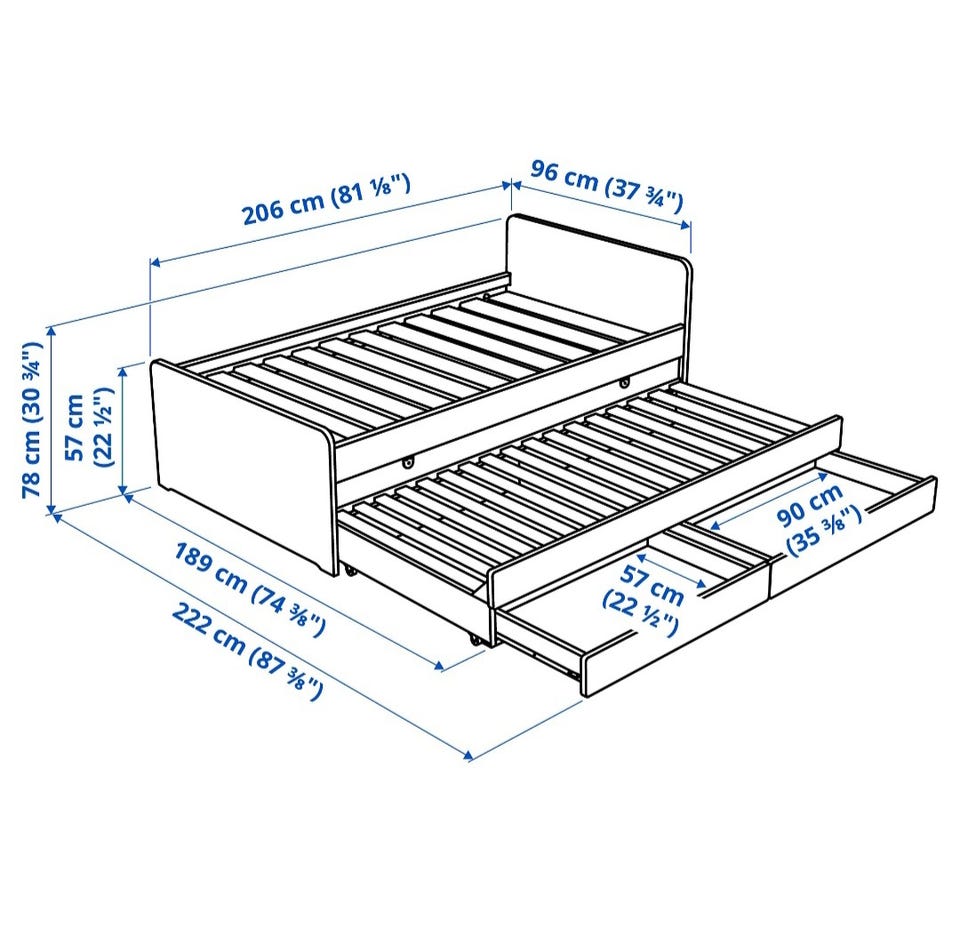 206 cm (81 ⅛")

96 cm (37 ¾")

78 cm (30 ¾")

57 cm (22 ½")

189 cm (74 ⅜")

222 cm (87 ⅜")

57 cm (22 ½")

90 cm (35 ⅜")