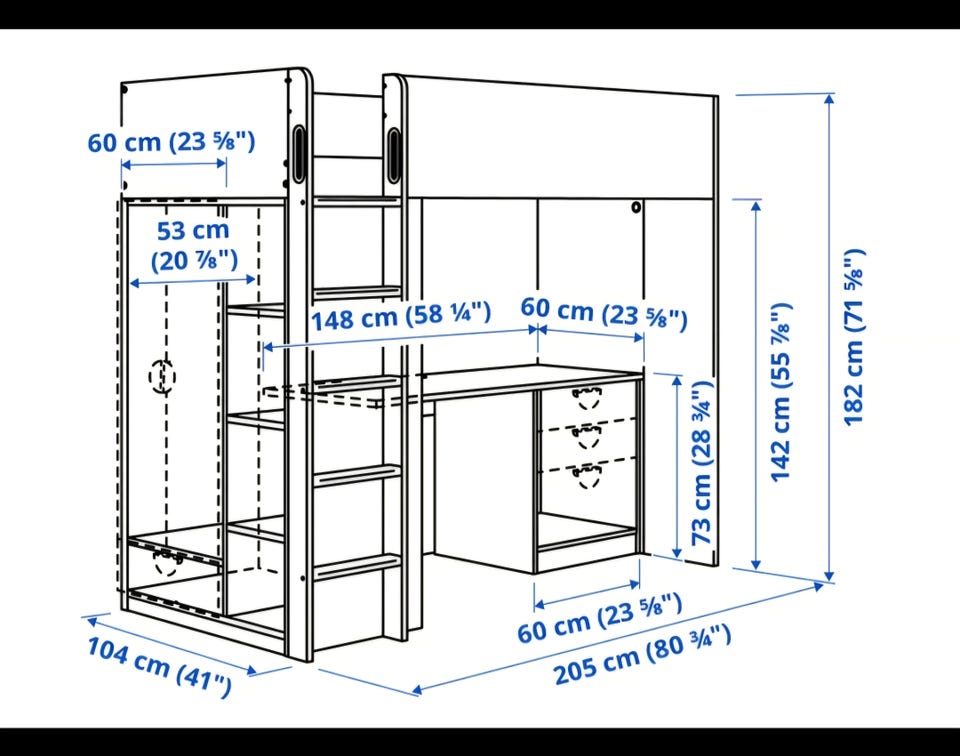 60 cm (23 ⅝")

53 cm (20 ⅞")

148 cm (58 ¼")

60 cm (23 ⅝")

73 cm (28 ¾")

142 cm (55 ⅞")

182 cm (71 ⅝")

60 cm (23 ⅝")

104 cm (41")

205 cm (80 ¾")