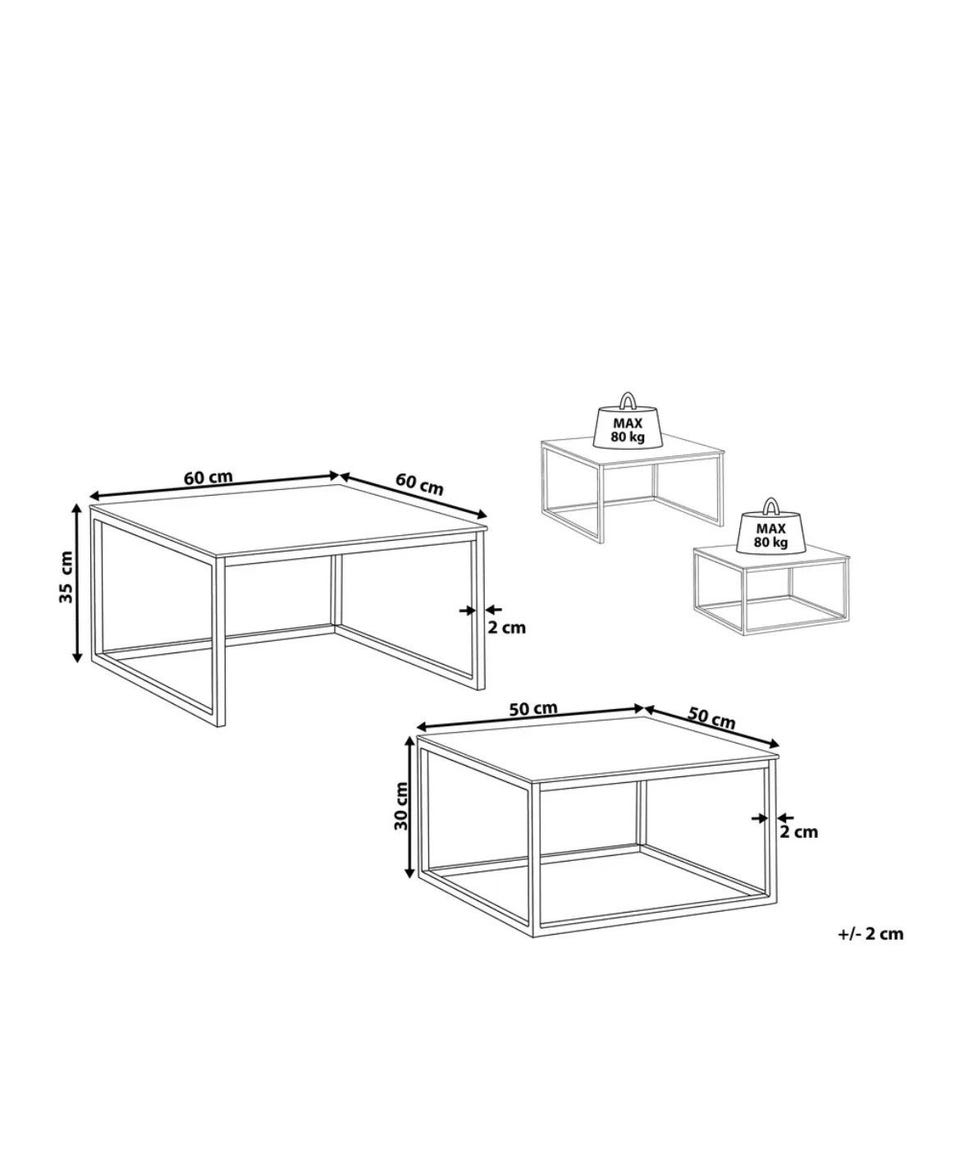 MAX
80 kg

MAX
80 kg

60 cm
60 cm
35 cm
2 cm

50 cm
50 cm
30 cm
2 cm

+/- 2 cm