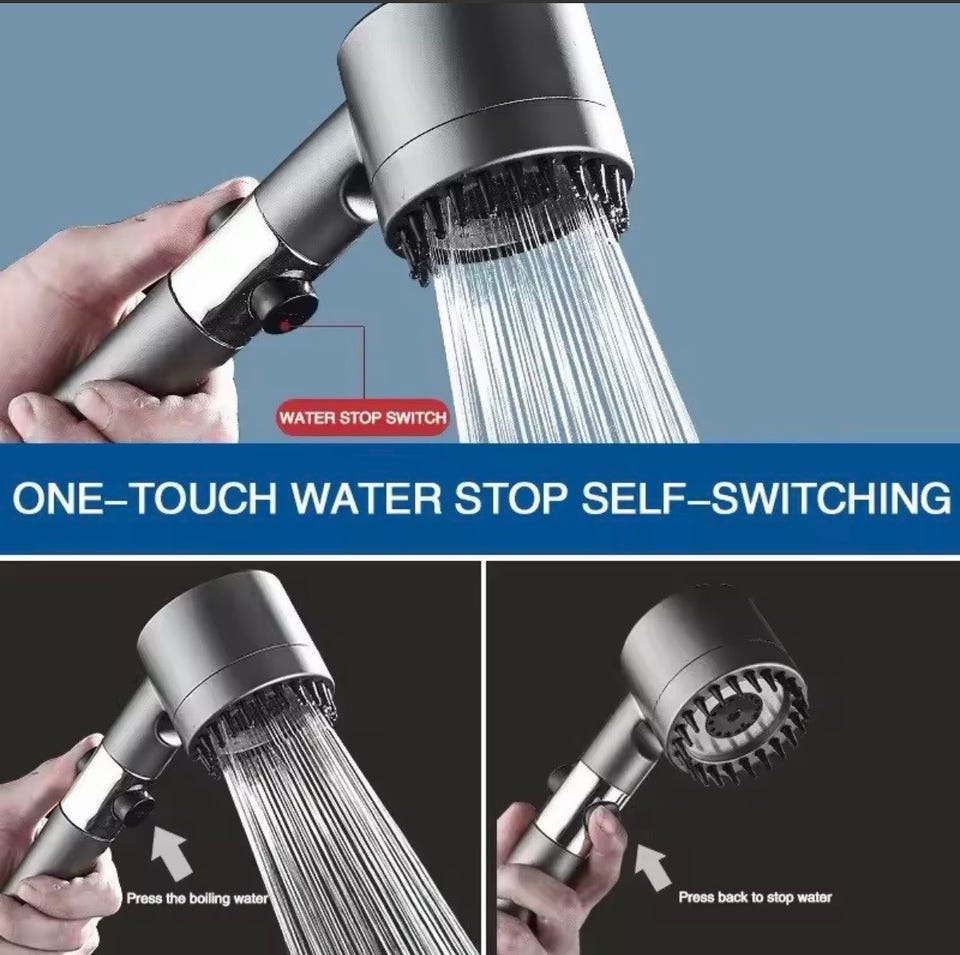 WATER STOP SWITCH

ONE–TOUCH WATER STOP SELF–SWITCHING

Press the boiling water

Press back to stop water