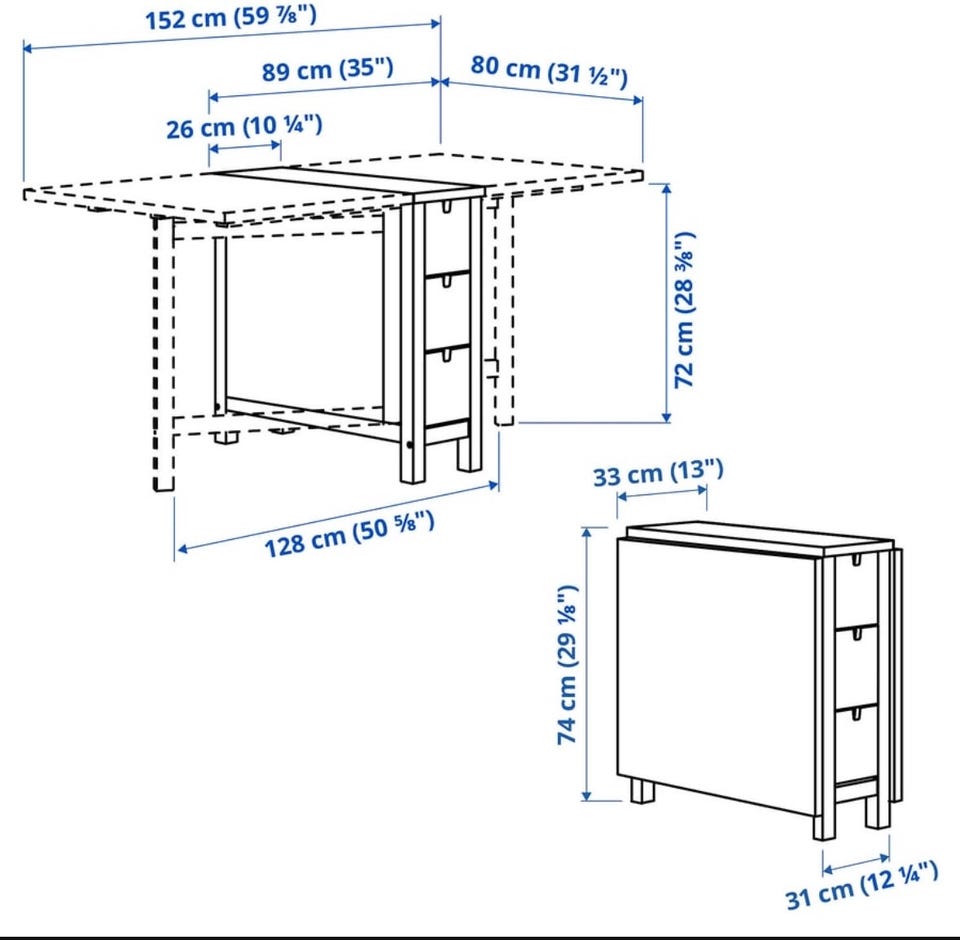 152 cm (59 ⅞")

89 cm (35")

80 cm (31 ½")

26 cm (10 ¼")

72 cm (28 ⅜")

128 cm (50 ⅝")

33 cm (13")

74 cm (29 ⅛")

31 cm (12 ¼")