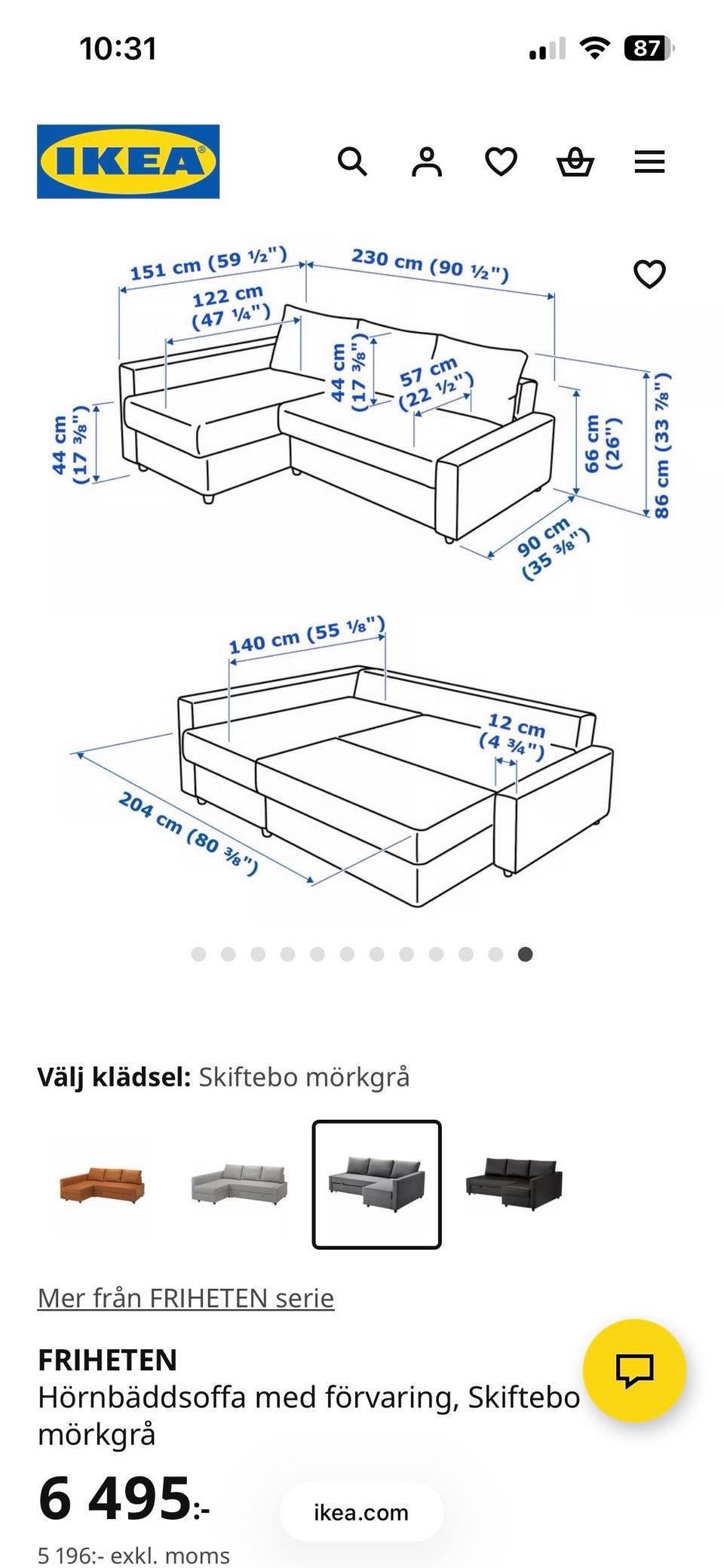 10:31

87

IKEA

151 cm (59 ½")
230 cm (90 ½")
122 cm (47 ¼")
44 cm (17 ⅜")
57 cm (22 ½")
44 cm (17 ⅜")
66 cm (26")
86 cm (33 ⅞")
90 cm (35 ⅜")

140 cm (55 ⅛")
12 cm (4 ¾")
204 cm (80 ⅜")

Välj klädsel: Skiftebo mörkgrå

Mer från FRIHETEN serie

FRIHETEN
Hörnbäddsoffa med förvaring, Skiftebo mörkgrå

6 495:-

ikea.com

5 196:- exkl. moms