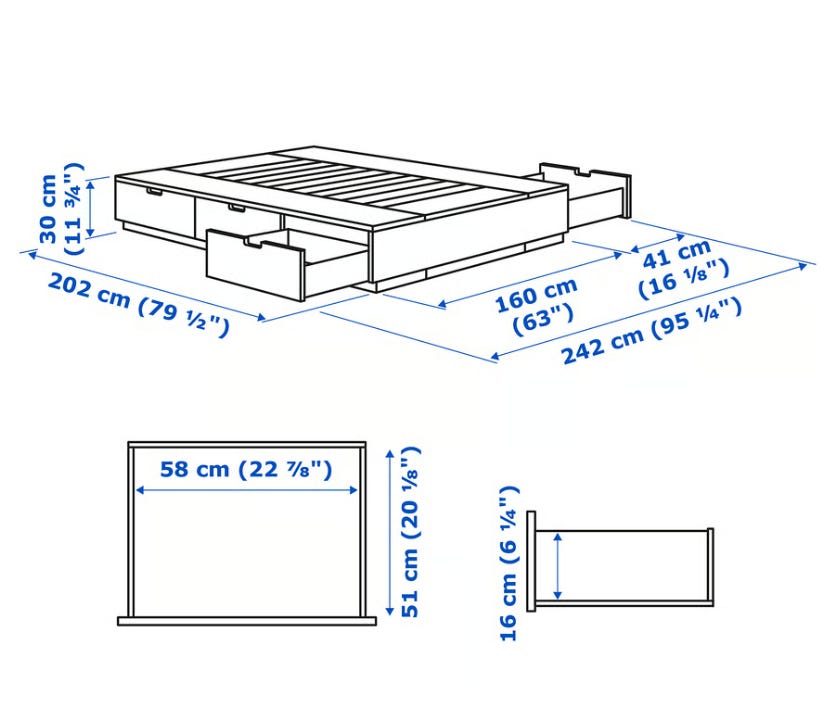 30 cm (11 ¾")

202 cm (79 ½")

160 cm (63")

41 cm (16 ⅛")

242 cm (95 ¼")

58 cm (22 ⅞")

51 cm (20 ⅛")

16 cm (6 ¼")