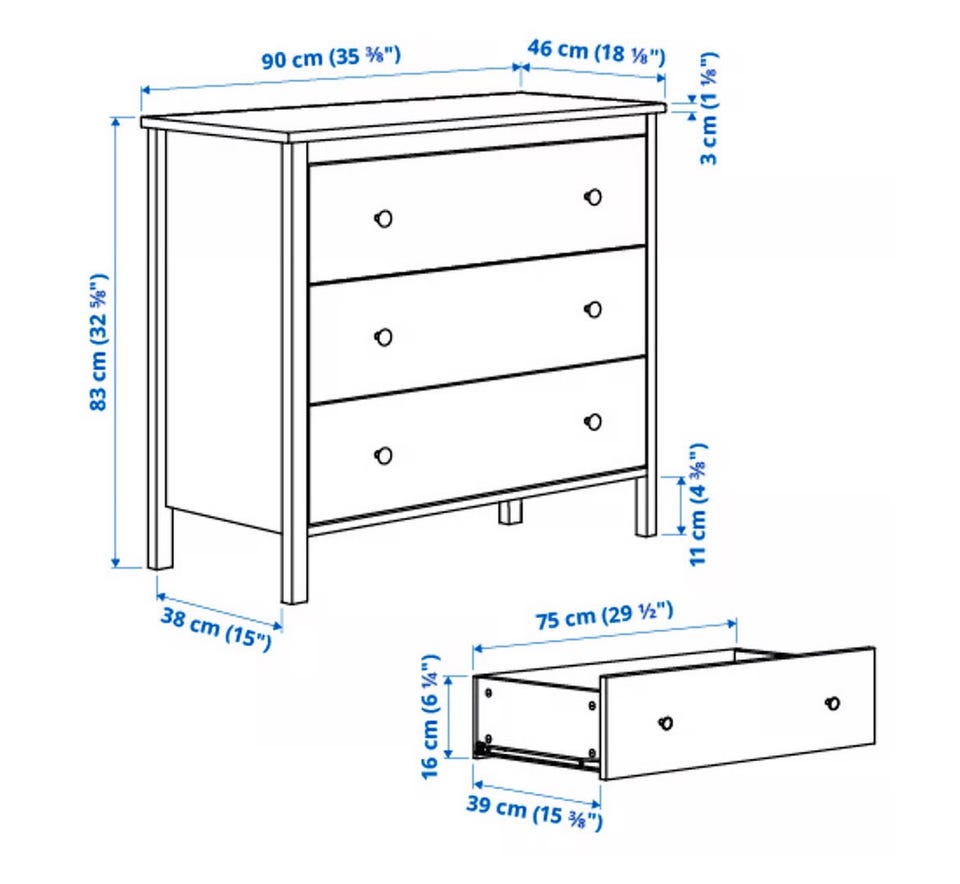 90 cm (35 ⅜")
46 cm (18 ⅛")
3 cm (1 ⅛")
83 cm (32 ⅝")
11 cm (4 ⅜")
38 cm (15")
75 cm (29 ½")
16 cm (6 ¼")
39 cm (15 ⅜")