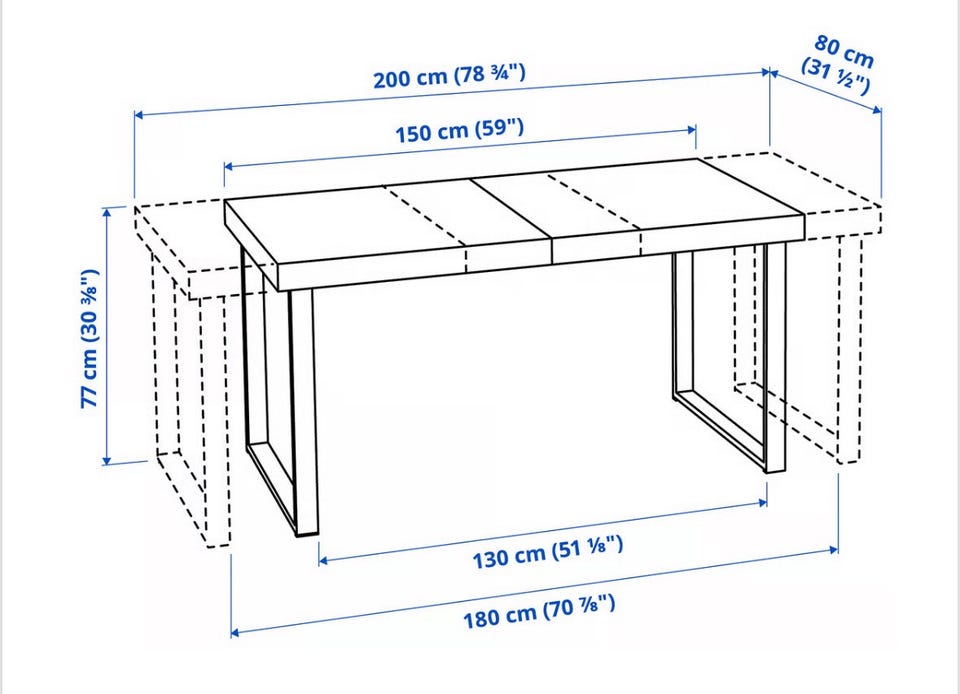 200 cm (78 ¾")

80 cm (31 ½")

150 cm (59")

77 cm (30 ⅜")

130 cm (51 ⅛")

180 cm (70 ⅞")