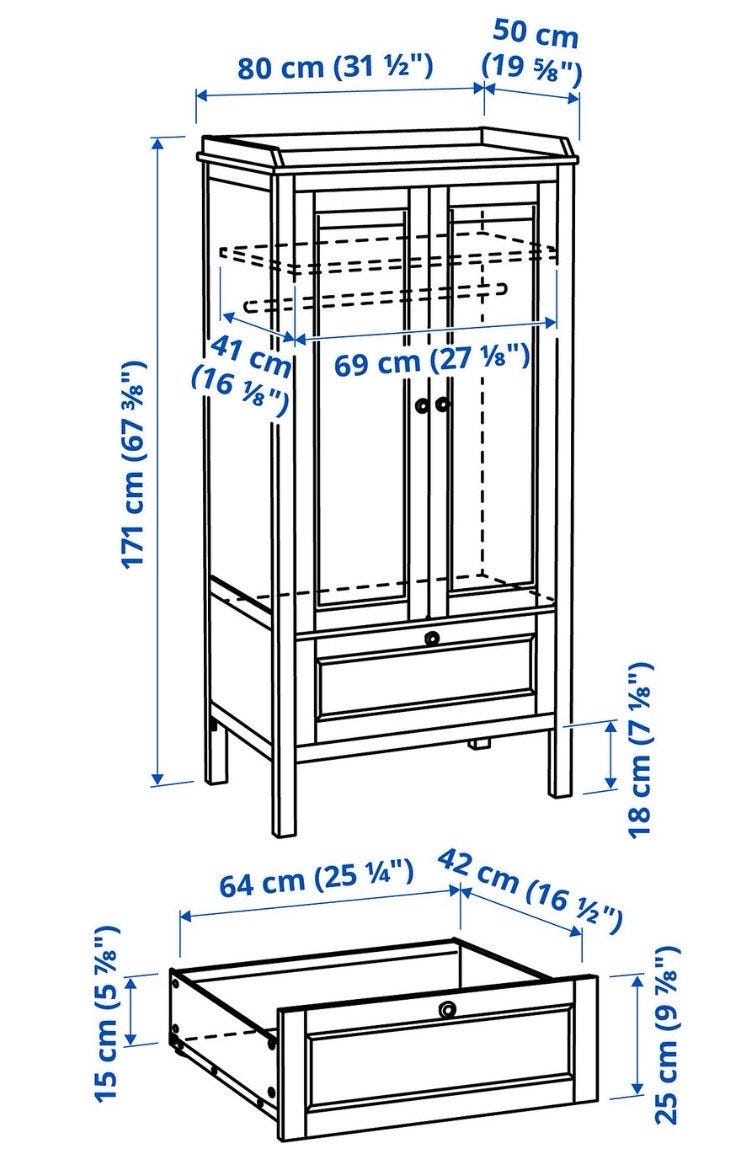 80 cm (31 ½")

50 cm (19 ⅝")

171 cm (67 ⅜")

41 cm (16 ⅛")

69 cm (27 ⅛")

18 cm (7 ⅛")

64 cm (25 ¼")

42 cm (16 ½")

15 cm (5 ⅞")

25 cm (9 ⅞")