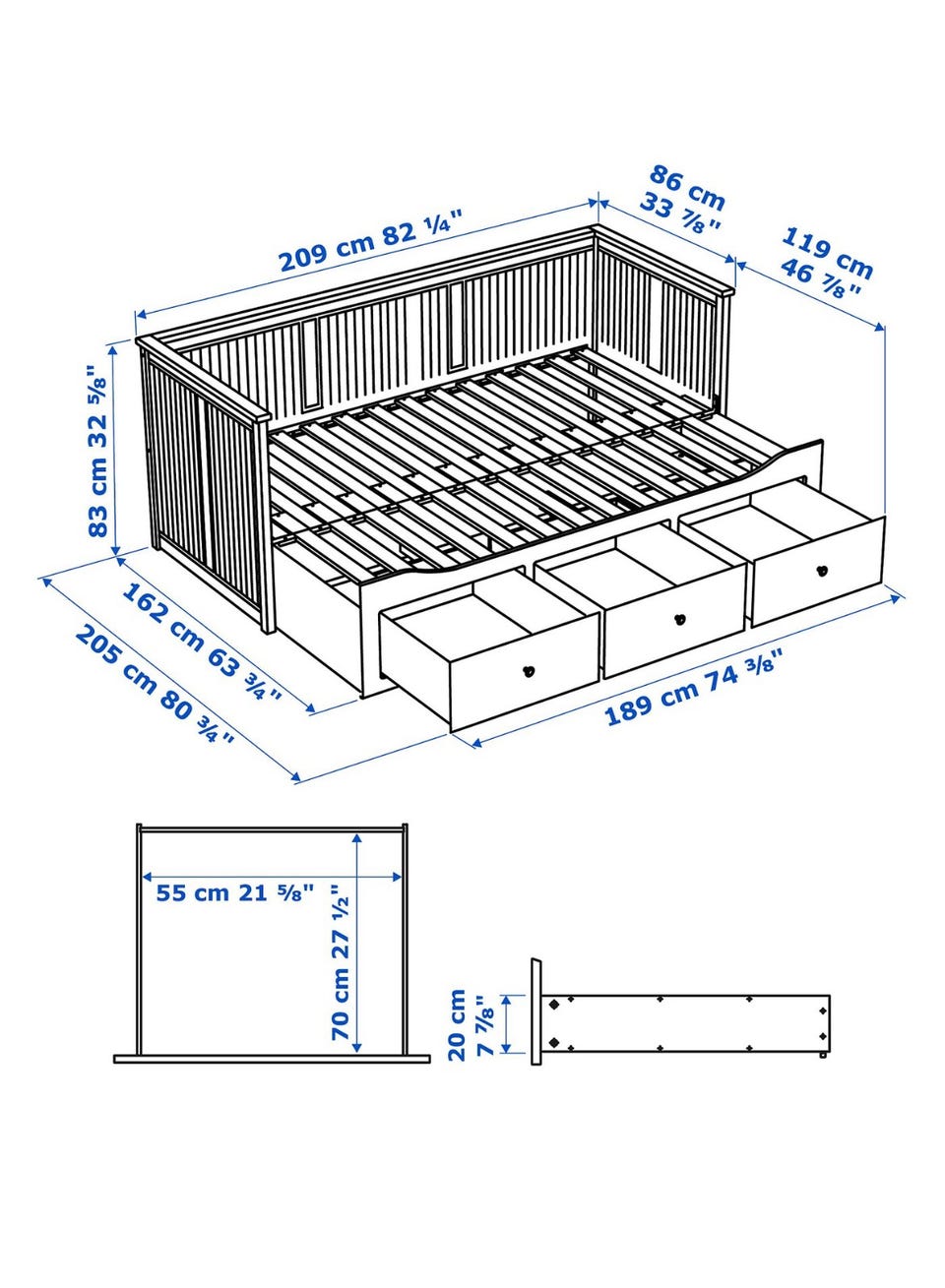 209 cm 82 ¼"

86 cm
33 ⅞"

119 cm
46 ⅞"

83 cm 32 ⅝"

162 cm 63 ¾"

205 cm 80 ¾"

189 cm 74 ⅜"

55 cm 21 ⅝"

70 cm 27 ½"

20 cm
7 ⅞"