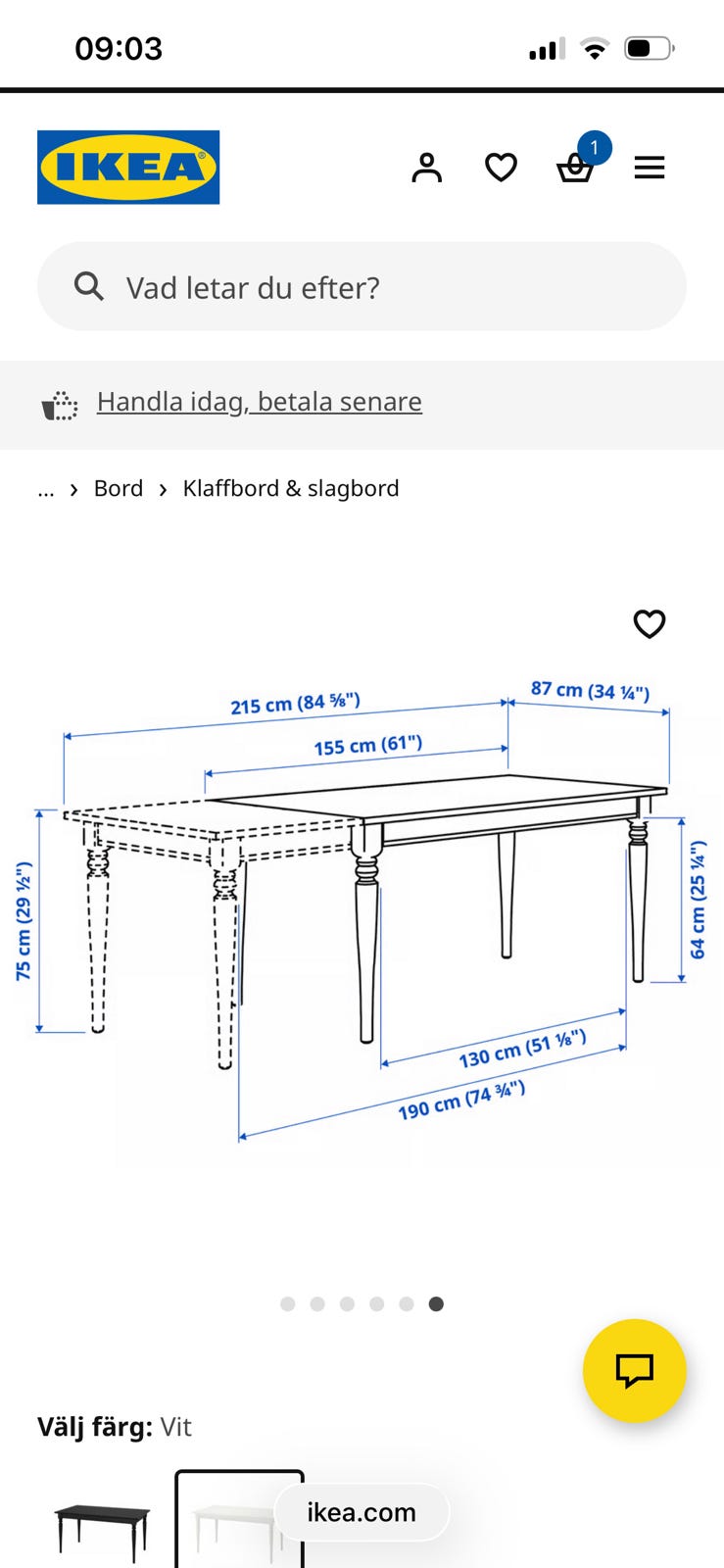 09:03

IKEA

1

Vad letar du efter?

Handla idag, betala senare

... › Bord › Klaffbord & slagbord

215 cm (84 ⅝")
87 cm (34 ¼")
155 cm (61")
75 cm (29 ½")
64 cm (25 ¼")
130 cm (51 ⅛")
190 cm (74 ¾")

Välj färg: Vit

ikea.com