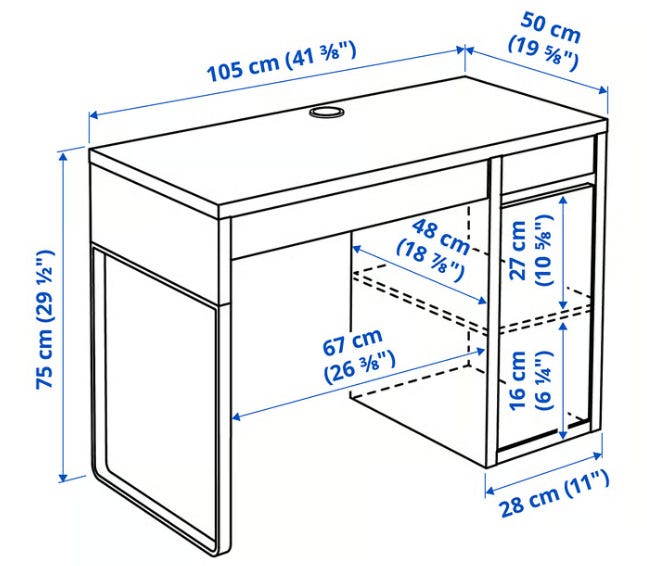 105 cm (41 ⅜")

50 cm (19 ⅝")

75 cm (29 ½")

48 cm (18 ⅞")

27 cm (10 ⅝")

67 cm (26 ⅜")

16 cm (6 ¼")

28 cm (11")