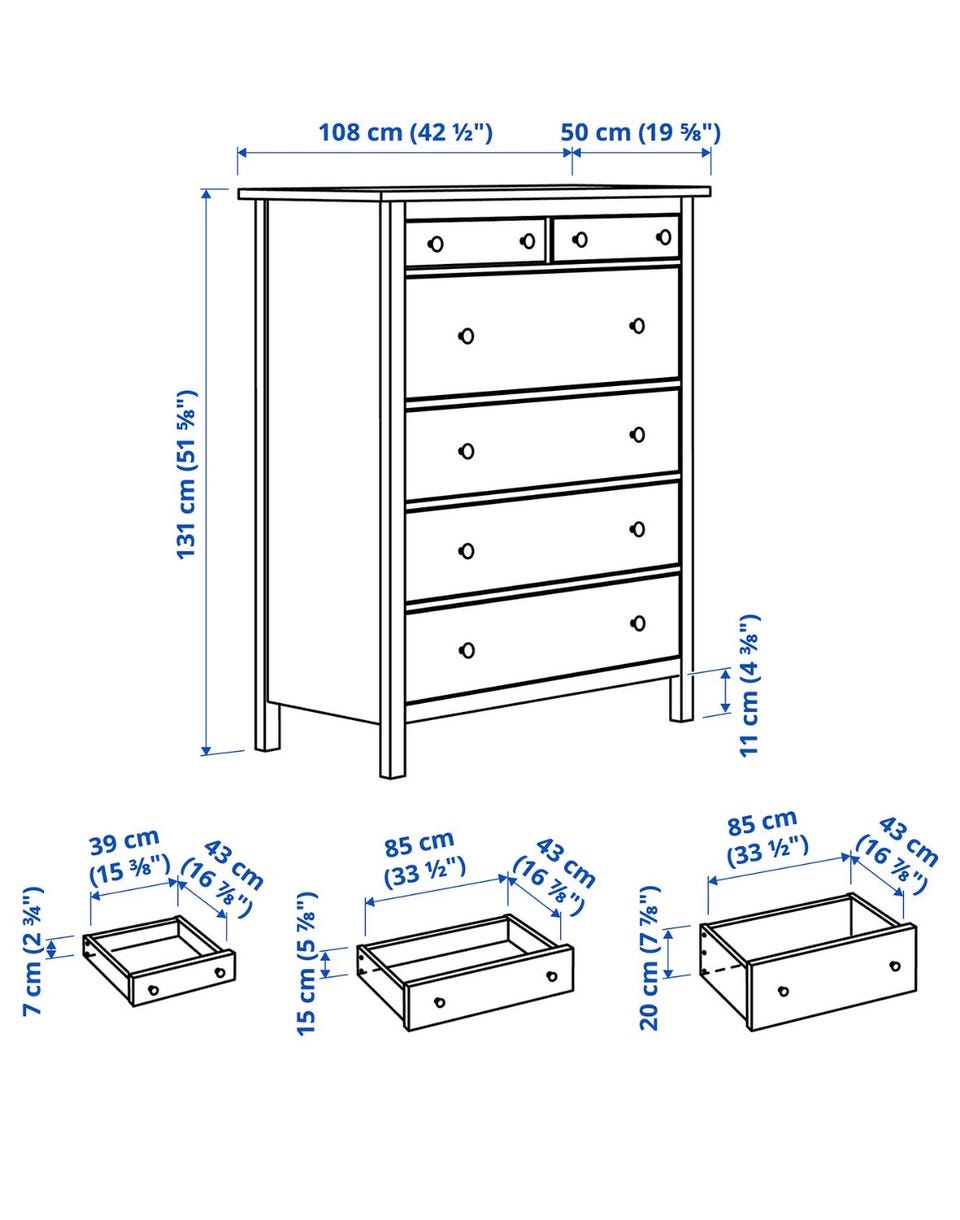 108 cm (42 ½")
50 cm (19 ⅝")
131 cm (51 ⅝")
11 cm (4 ⅜")
39 cm (15 ⅜")
43 cm (16 ⅞")
7 cm (2 ¾")
85 cm (33 ½")
43 cm (16 ⅞")
15 cm (5 ⅞")
85 cm (33 ½")
43 cm (16 ⅞")
20 cm (7 ⅞")