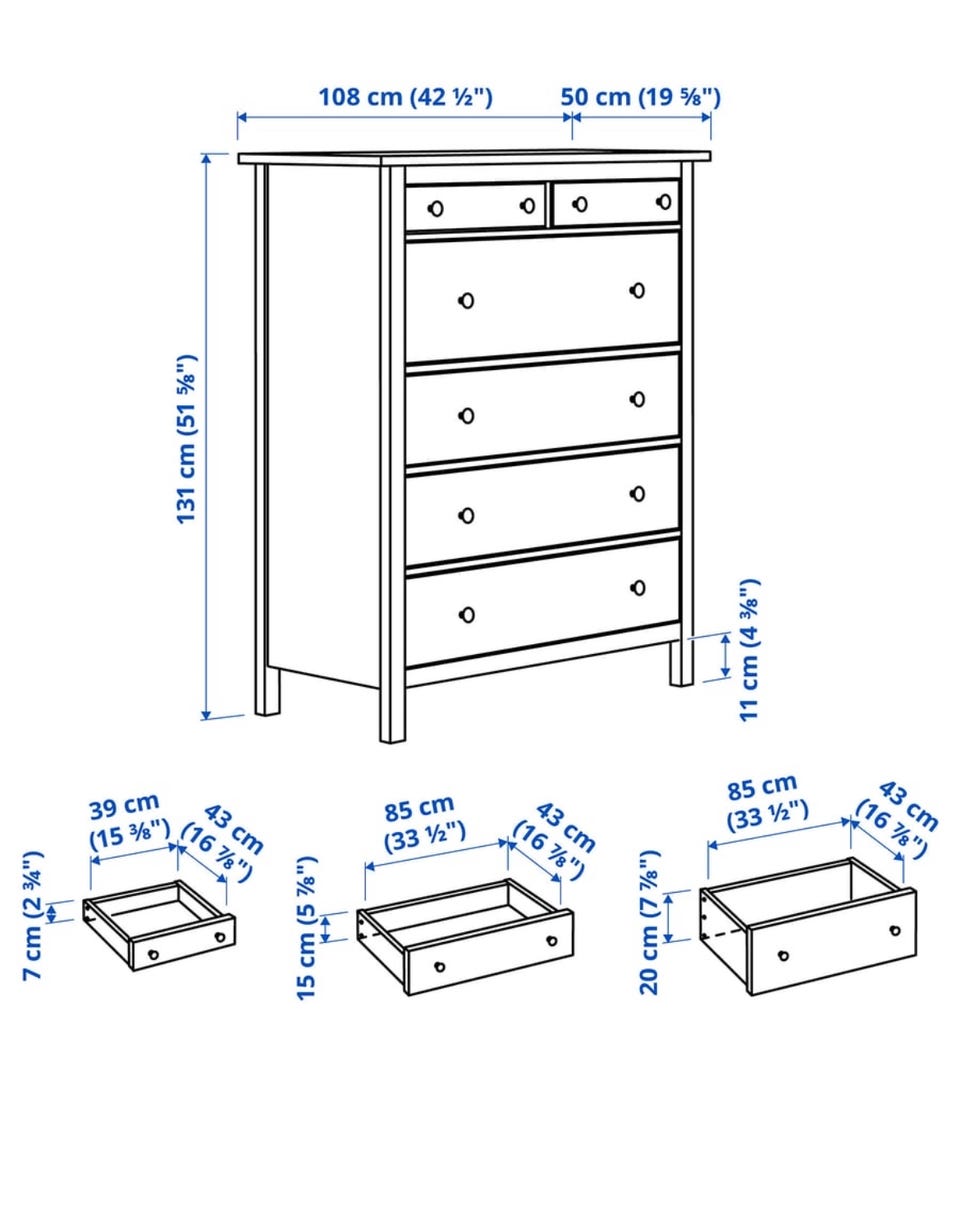 108 cm (42 ½")
50 cm (19 ⅝")
131 cm (51 ⅝")
11 cm (4 ⅜")
39 cm (15 ⅜")
43 cm (16 ⅞")
7 cm (2 ¾")
85 cm (33 ½")
43 cm (16 ⅞")
15 cm (5 ⅞")
85 cm (33 ½")
43 cm (16 ⅞")
20 cm (7 ⅞")