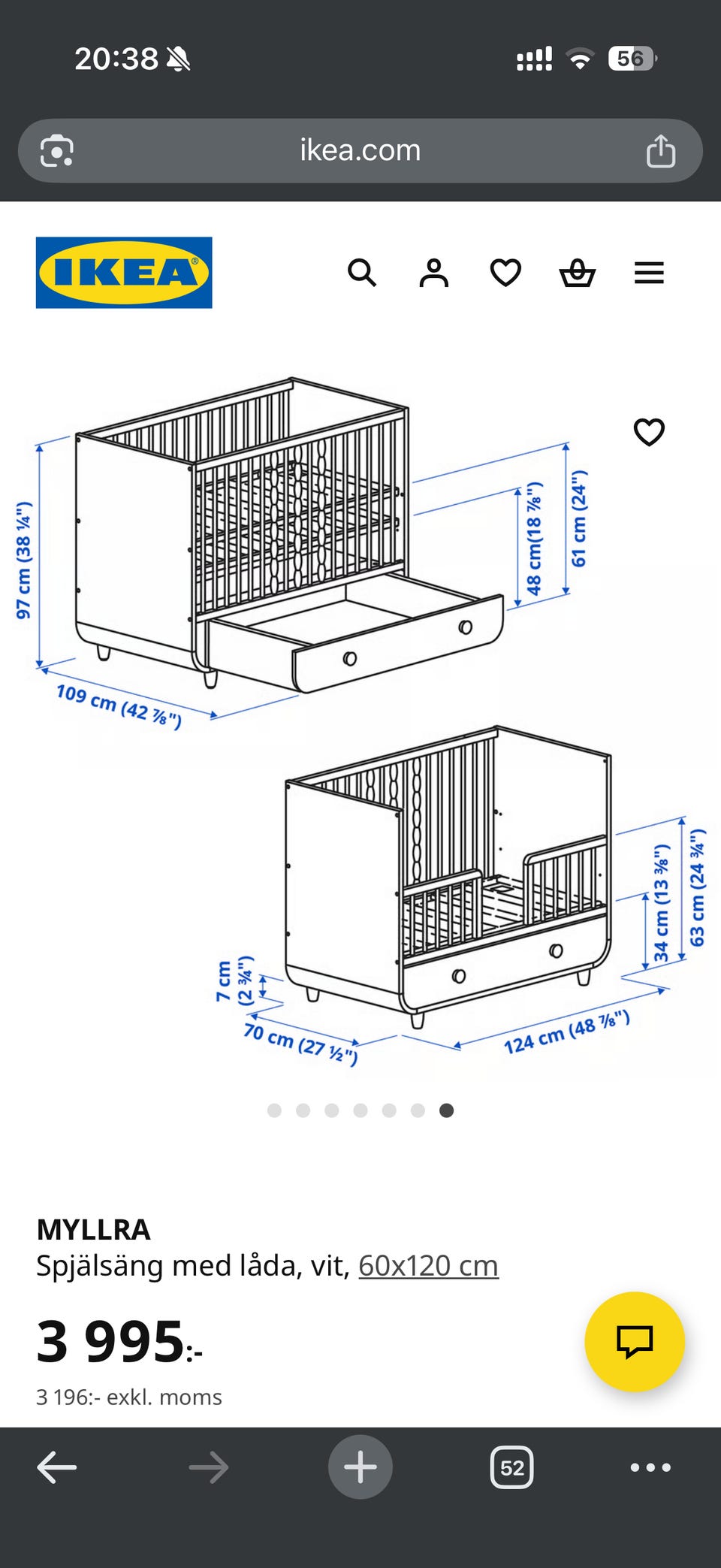 20:38

56

ikea.com

IKEA

97 cm (38 ¼")

109 cm (42 ⅞")

48 cm(18 ⅞")

61 cm (24")

7 cm (2 ¾")

70 cm (27 ½")

124 cm (48 ⅞")

34 cm (13 ⅜")

63 cm (24 ¾")

MYLLRA
Spjälsäng med låda, vit, 60x120 cm

3 995:-

3 196:- exkl. moms

52