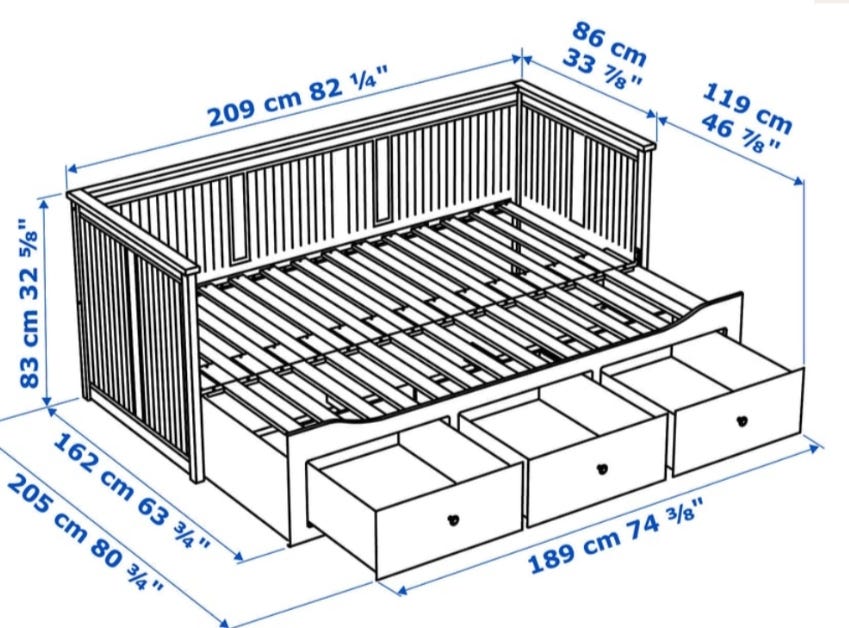 209 cm 82 ¼"

86 cm
33 ⅞"

119 cm
46 ⅞"

83 cm 32 ⅝"

162 cm 63 ¾"

205 cm 80 ¾"

189 cm 74 ⅜"