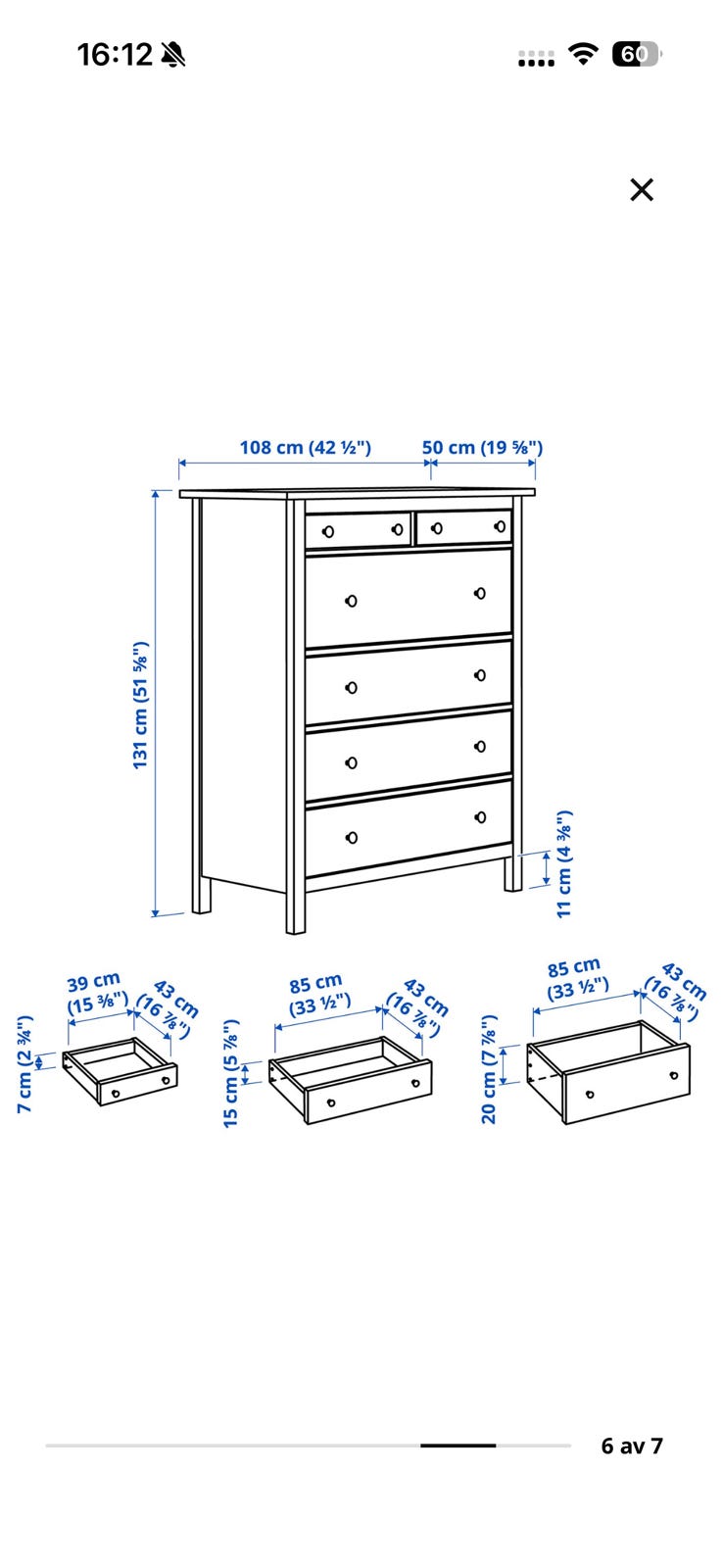 16:12

60

×

108 cm (42 ½")
50 cm (19 ⅝")
131 cm (51 ⅝")
11 cm (4 ⅜")

39 cm (15 ⅜")
43 cm (16 ⅞")
7 cm (2 ¾")

85 cm (33 ½")
43 cm (16 ⅞")
15 cm (5 ⅞")

85 cm (33 ½")
43 cm (16 ⅞")
20 cm (7 ⅞")

6 av 7