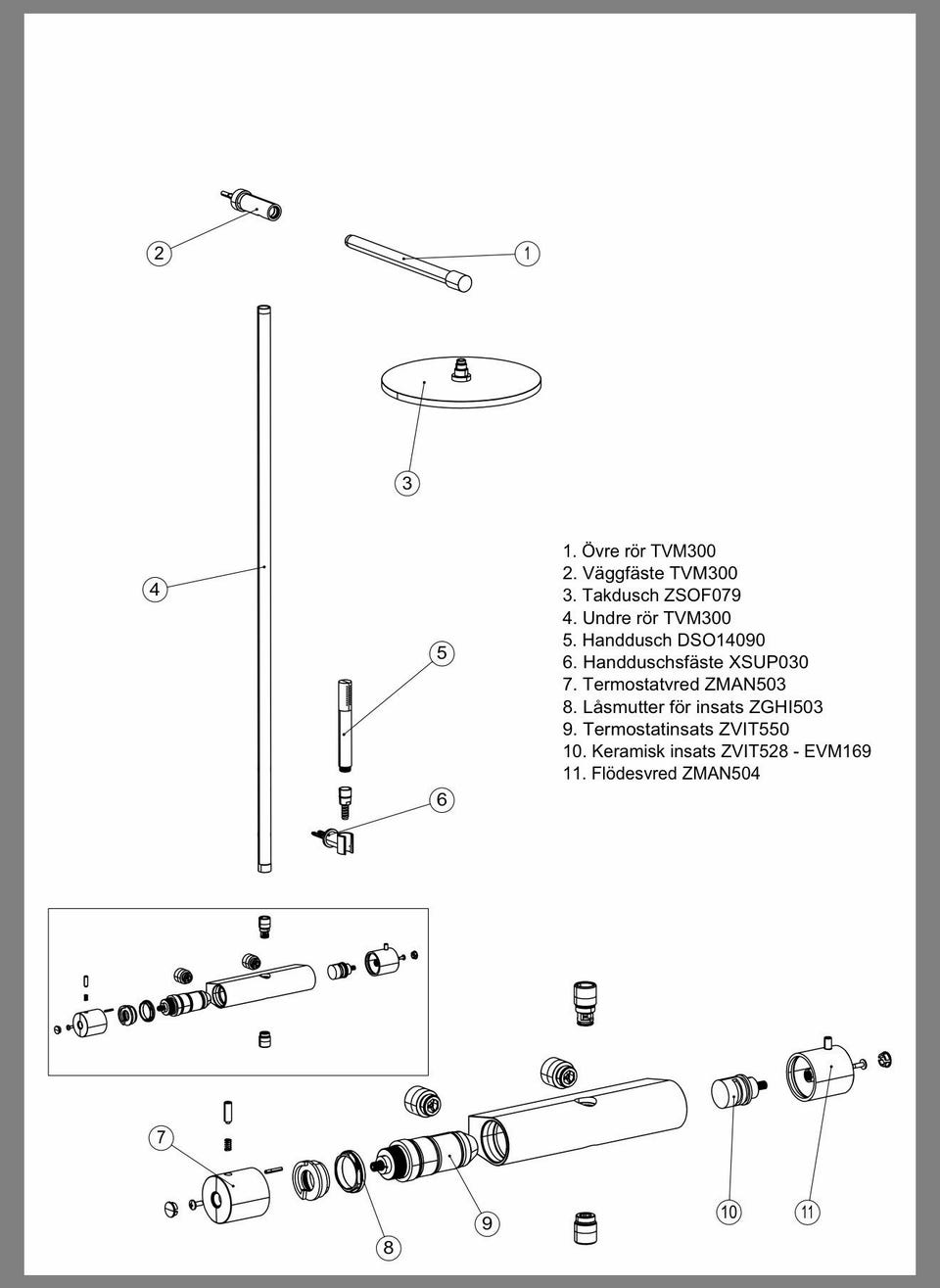 2

1

3

4

5

6

1. Övre rör TVM300
2. Väggfäste TVM300
3. Takdusch ZSOF079
4. Undre rör TVM300
5. Handdusch DSO14090
6. Handduschsfäste XSUP030
7. Termostatvred ZMAN503
8. Låsmutter för insats ZGHI503
9. Termostatinsats ZVIT550
10. Keramisk insats ZVIT528 - EVM169
11. Flödesvred ZMAN504

7

8

9

10

11