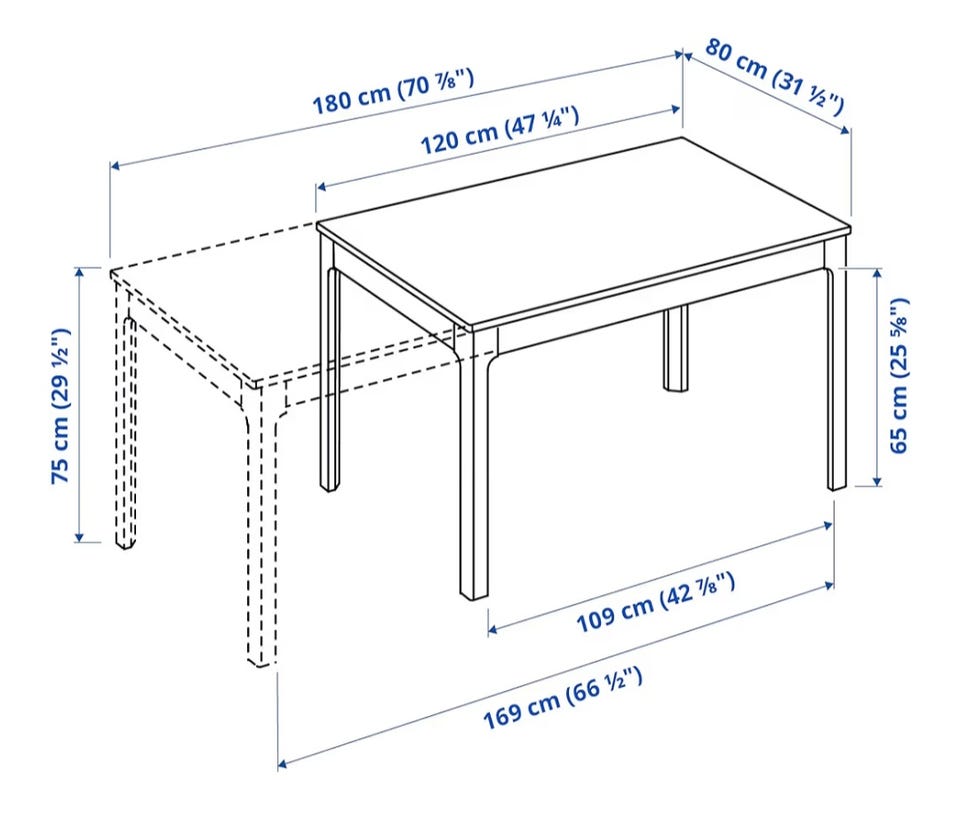 180 cm (70 ⅞")

80 cm (31 ½")

120 cm (47 ¼")

75 cm (29 ½")

65 cm (25 ⅝")

109 cm (42 ⅞")

169 cm (66 ½")