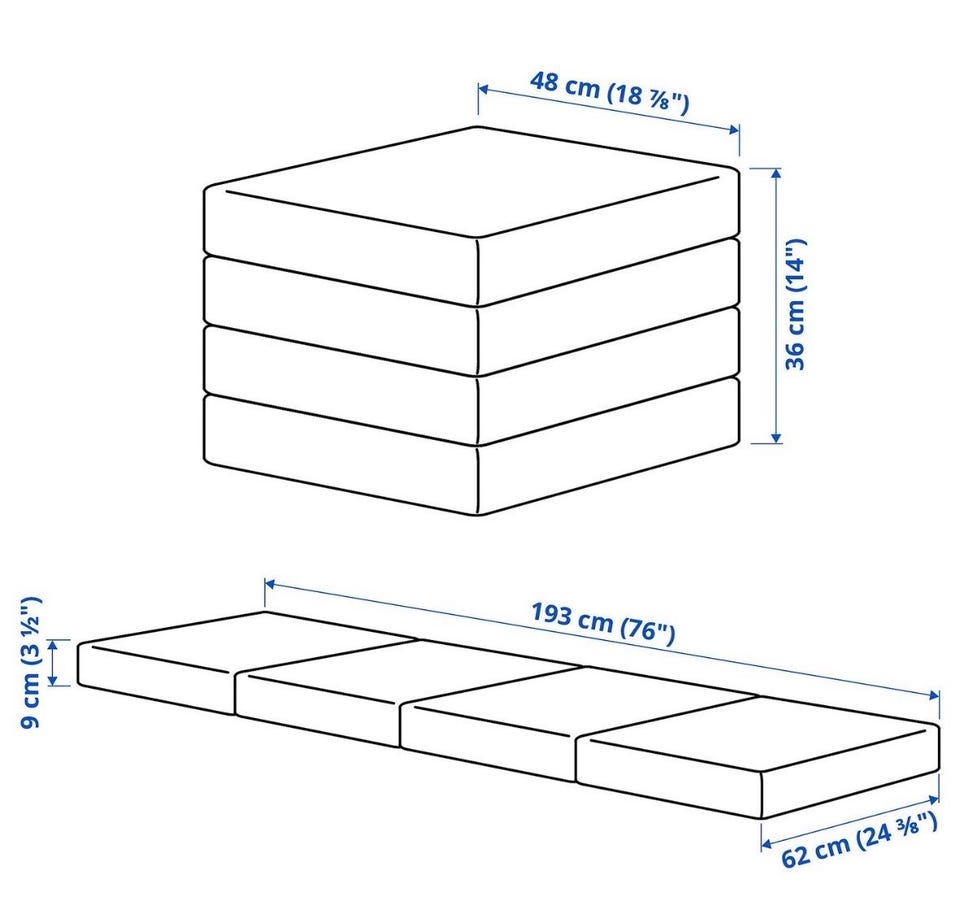 48 cm (18 ⅞")

36 cm (14")

193 cm (76")

9 cm (3 ½")

62 cm (24 ⅜")