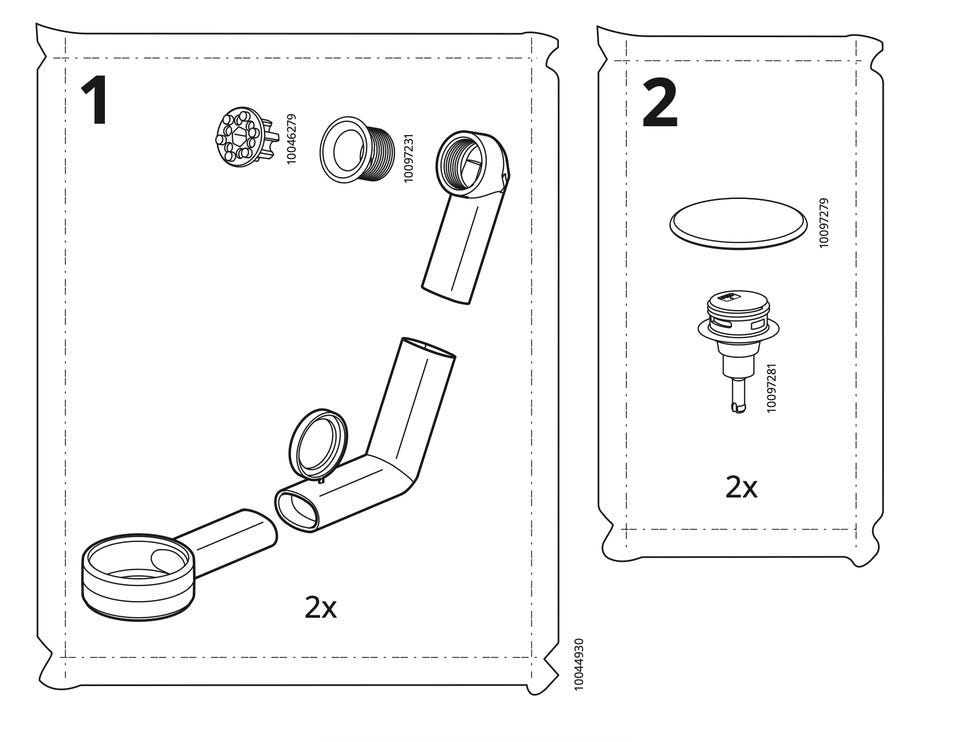 1

10046279

10097231

2x

10044930

2

10097279

10097281

2x