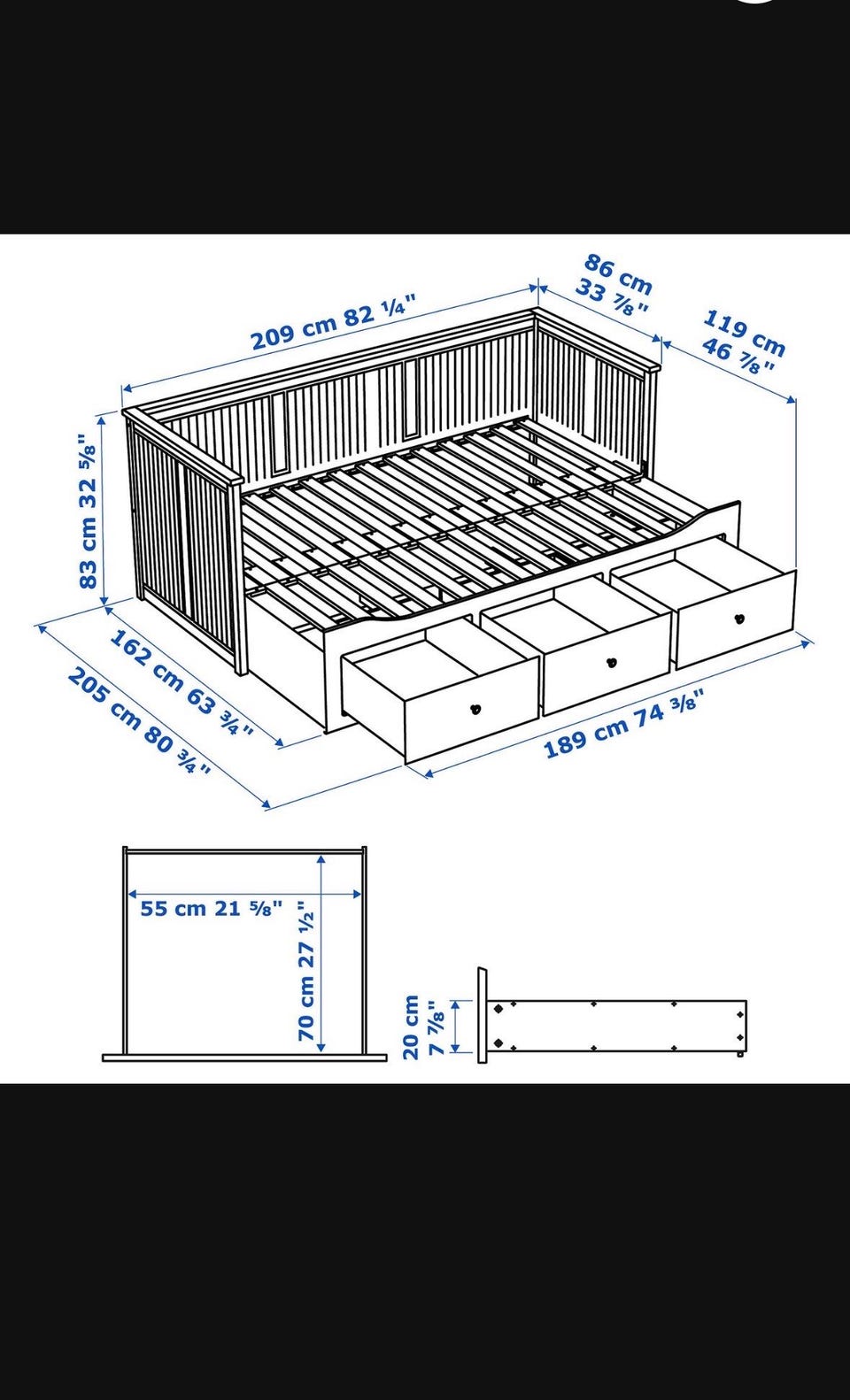 209 cm 82 ¼"
86 cm 33 ⅞"
119 cm 46 ⅞"
83 cm 32 ⅝"
162 cm 63 ¾"
205 cm 80 ¾"
189 cm 74 ⅜"
55 cm 21 ⅝"
70 cm 27 ½"
20 cm 7 ⅞"