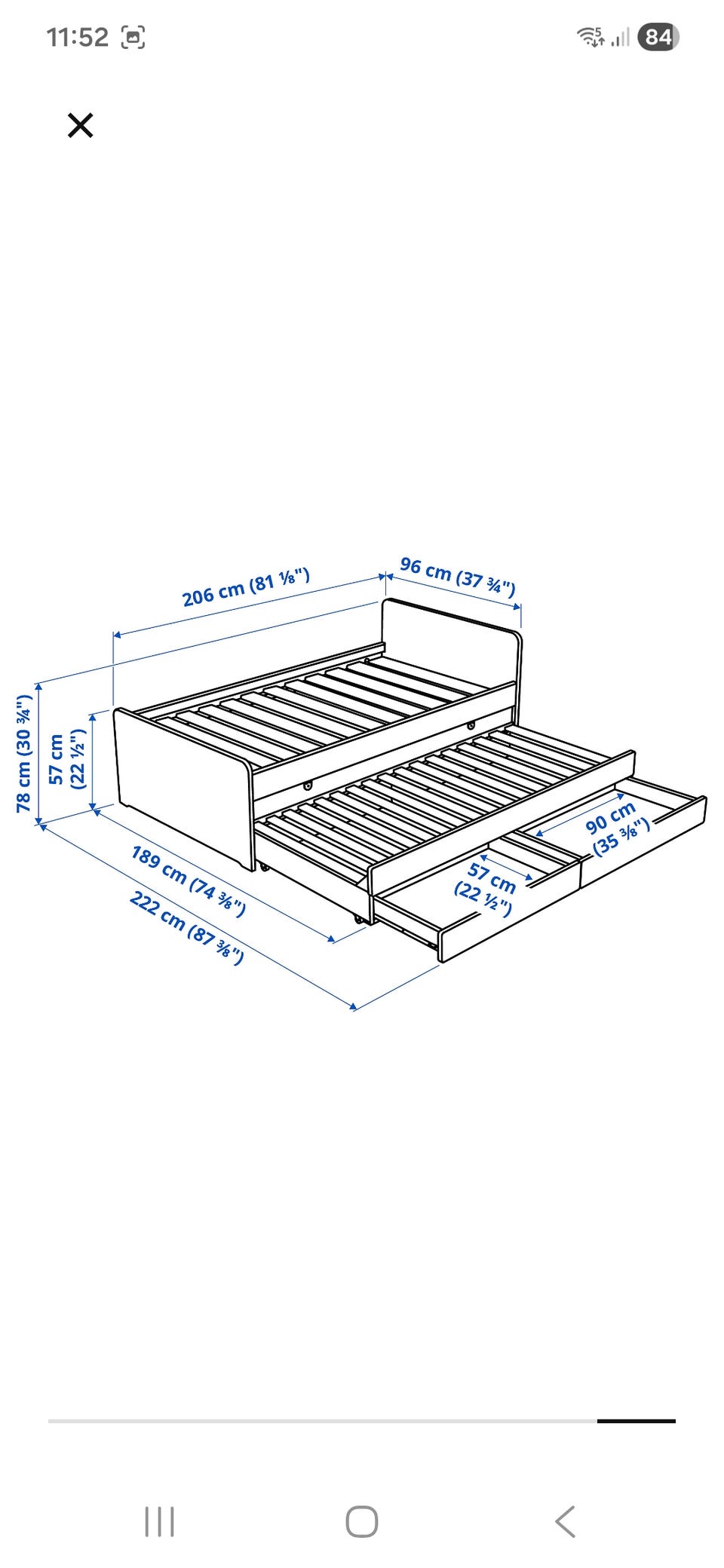 11:52

84

206 cm (81 ⅛")

96 cm (37 ¾")

78 cm (30 ¾")

57 cm (22 ½")

189 cm (74 ⅜")

222 cm (87 ⅜")

57 cm (22 ½")

90 cm (35 ⅜")