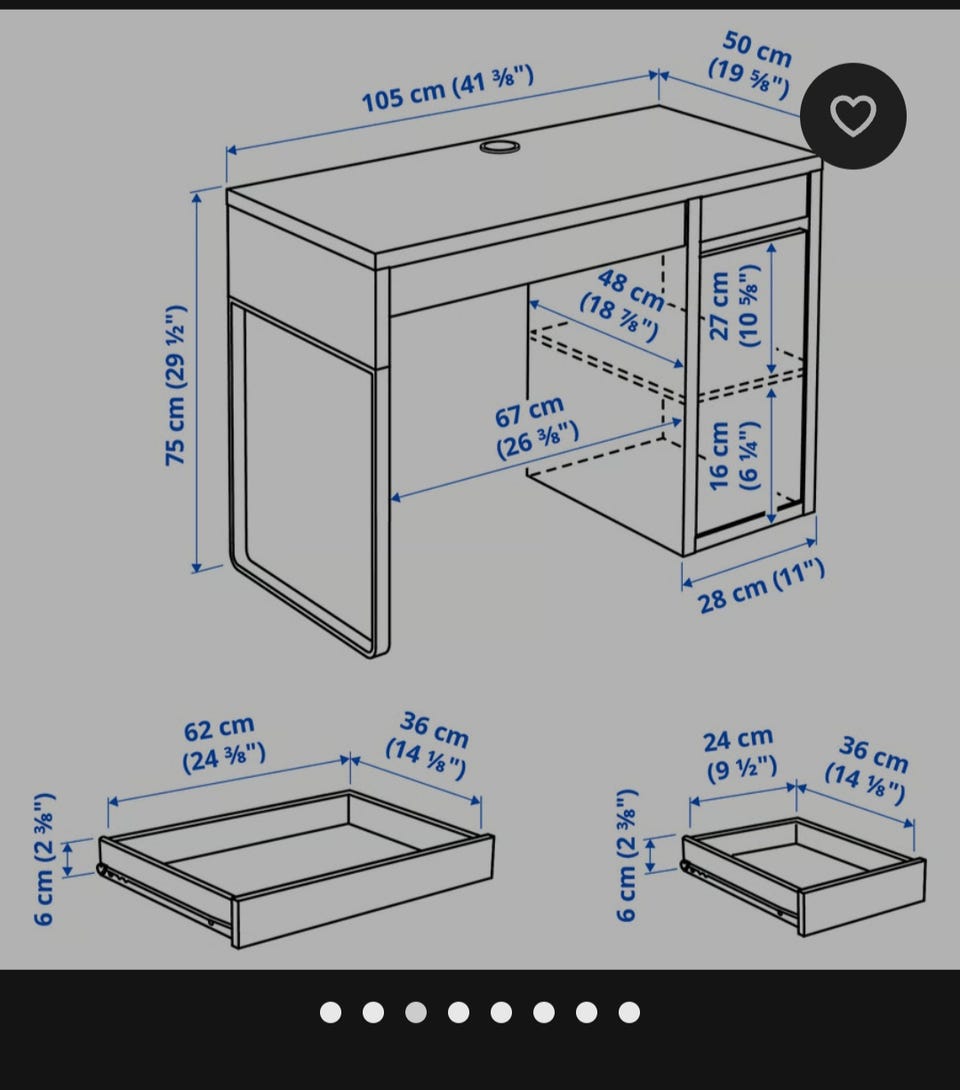 105 cm (41 ⅜")

50 cm
(19 ⅝")

75 cm (29 ½")

48 cm
(18 ⅞")

27 cm
(10 ⅝")

67 cm
(26 ⅜")

16 cm
(6 ¼")

28 cm (11")

62 cm
(24 ⅜")

36 cm
(14 ⅛")

6 cm (2 ⅜")

24 cm
(9 ½")

36 cm
(14 ⅛")

6 cm (2 ⅜")