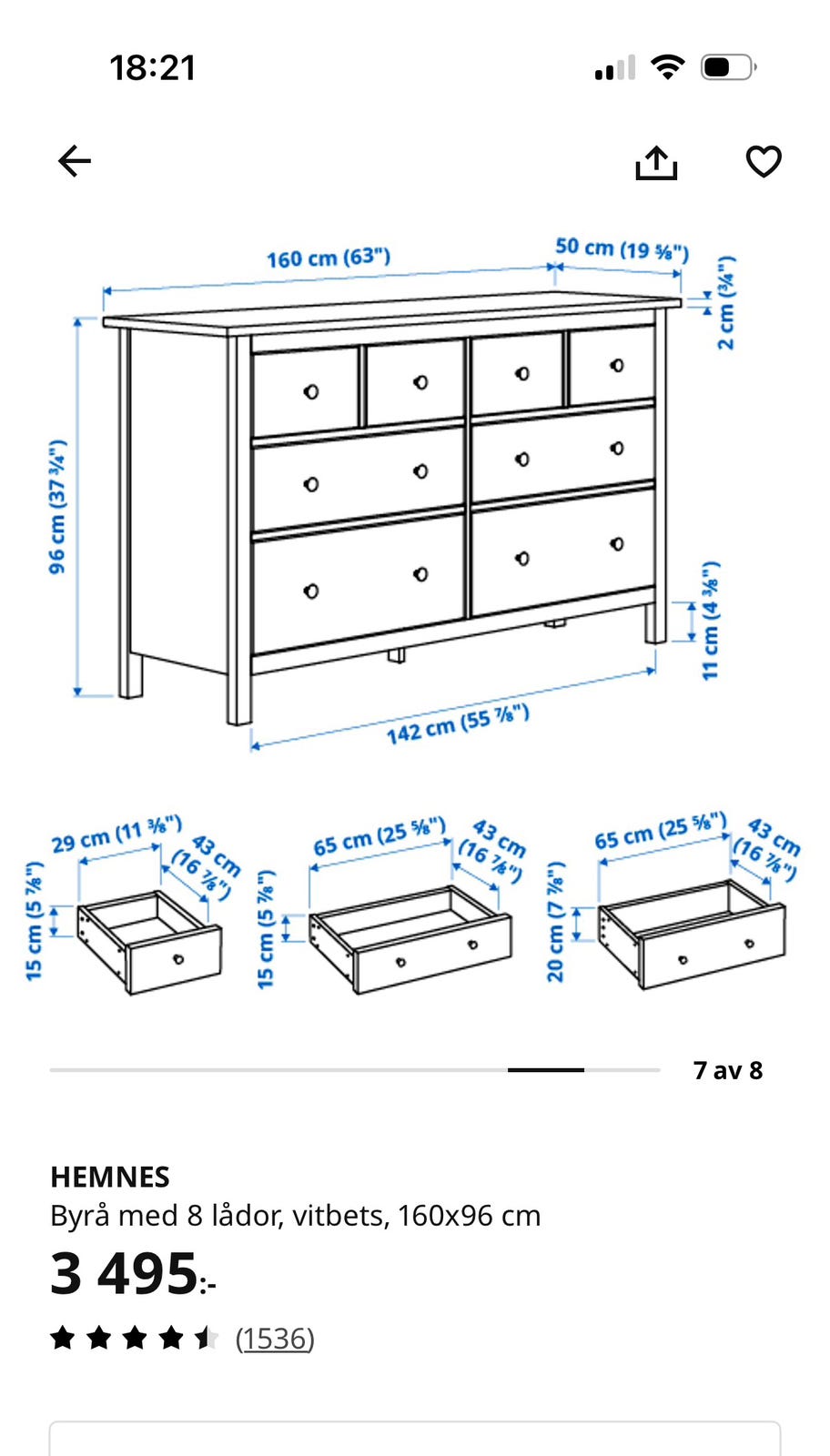 18:21

160 cm (63")
50 cm (19 ⅝")
2 cm (¾")
96 cm (37 ¾")
11 cm (4 ⅜")
142 cm (55 ⅞")

29 cm (11 ⅜")
43 cm (16 ⅞")
15 cm (5 ⅞")

65 cm (25 ⅝")
43 cm (16 ⅞")
15 cm (5 ⅞")

65 cm (25 ⅝")
43 cm (16 ⅞")
20 cm (7 ⅞")

7 av 8

HEMNES
Byrå med 8 lådor, vitbets, 160x96 cm
3 495:-
(1536)