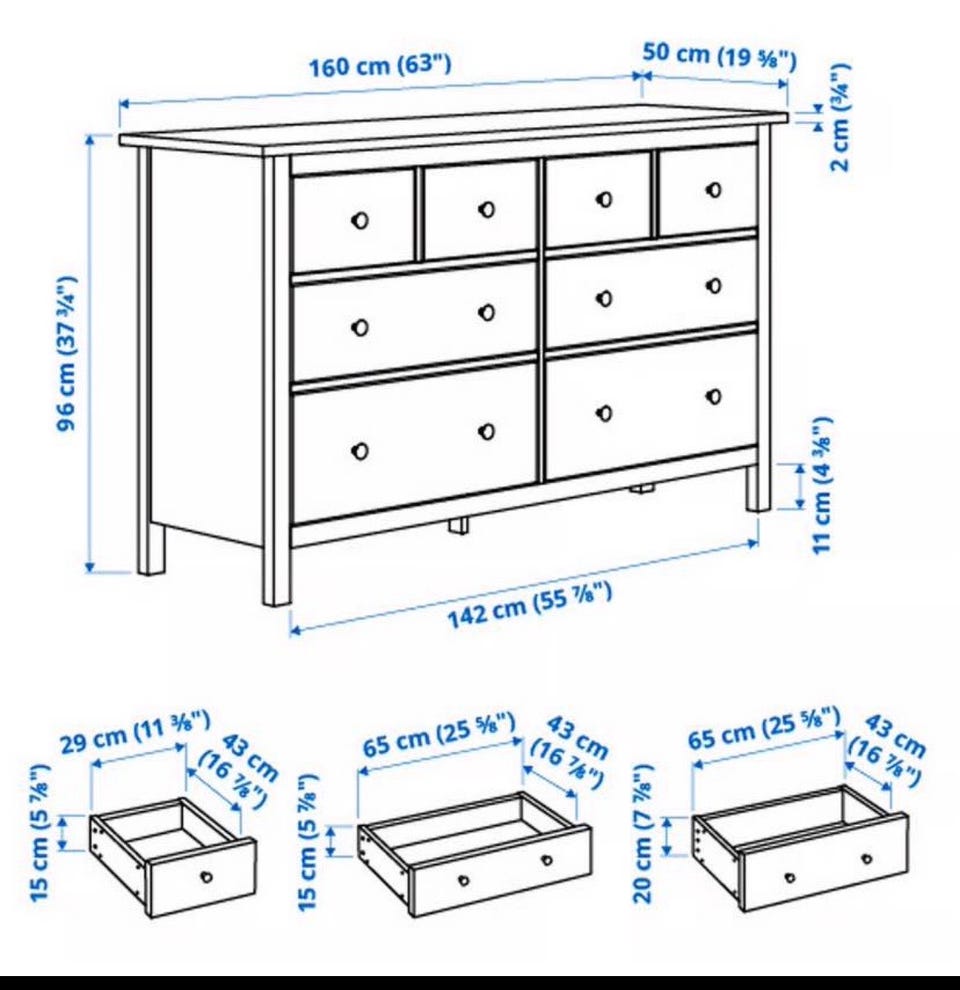 160 cm (63")
50 cm (19 ⅝")
2 cm (¾")
96 cm (37 ¾")
11 cm (4 ⅜")
142 cm (55 ⅞")

29 cm (11 ⅜")
43 cm (16 ⅞")
15 cm (5 ⅞")

65 cm (25 ⅝")
43 cm (16 ⅞")
15 cm (5 ⅞")

65 cm (25 ⅝")
43 cm (16 ⅞")
20 cm (7 ⅞")