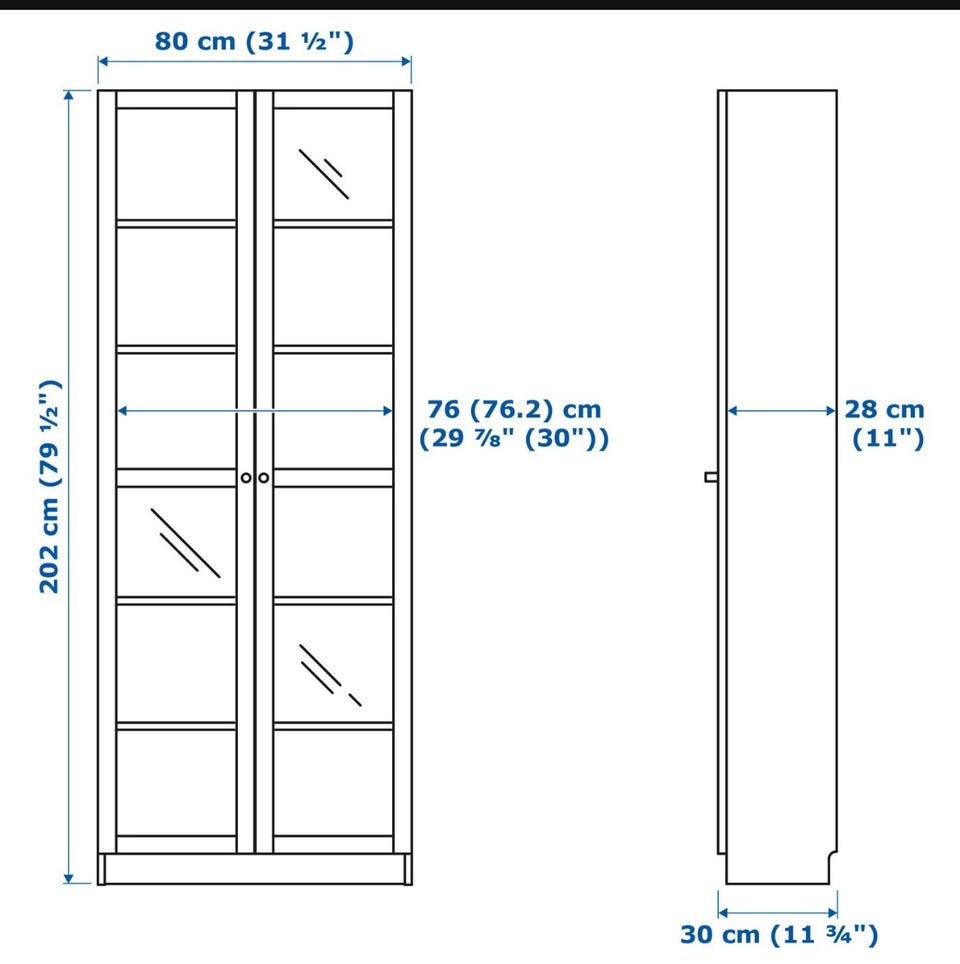 80 cm (31 ½")

202 cm (79 ½")

76 (76.2) cm
(29 ⅞" (30"))

28 cm
(11")

30 cm (11 ¾")