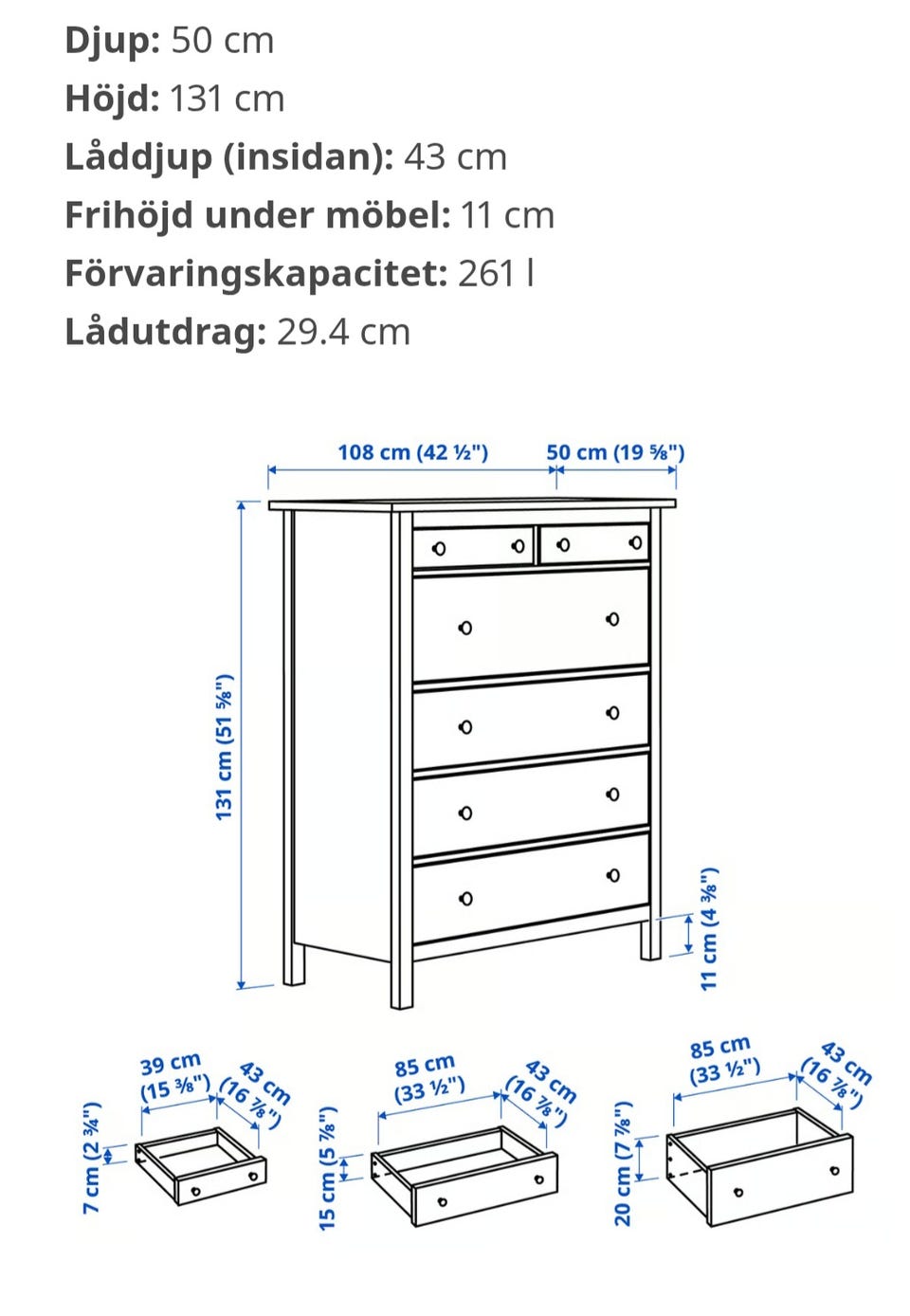 **Djup:** 50 cm
**Höjd:** 131 cm
**Låddjup (insidan):** 43 cm
**Frihöjd under möbel:** 11 cm
**Förvaringskapacitet:** 261 l
**Lådutdrag:** 29.4 cm

108 cm (42 ½")
50 cm (19 ⅝")
131 cm (51 ⅝")
11 cm (4 ⅜")

39 cm (15 ⅜")
43 cm (16 ⅞")
7 cm (2 ¾")

85 cm (33 ½")
43 cm (16 ⅞")
15 cm (5 ⅞")

85 cm (33 ½")
43 cm (16 ⅞")
20 cm (7 ⅞")