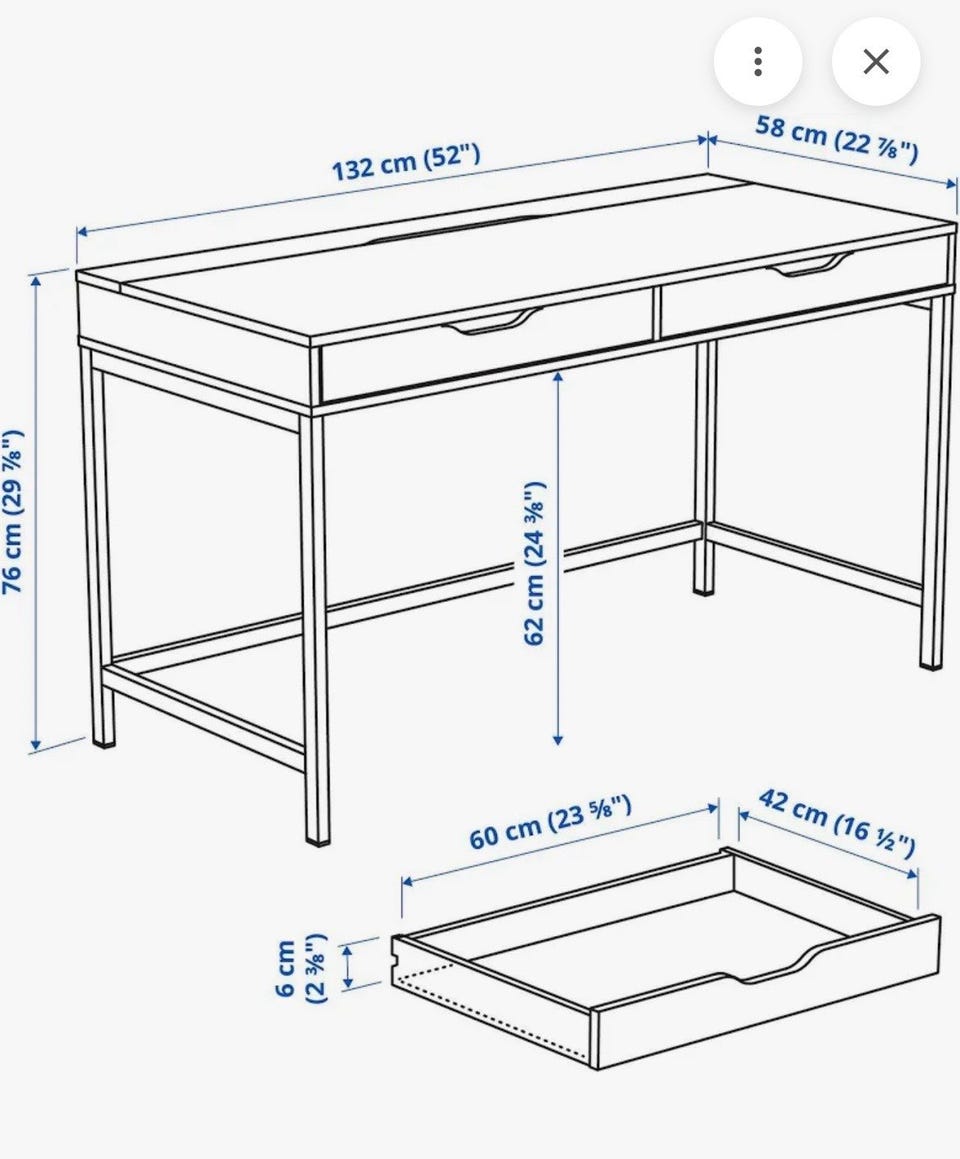 132 cm (52")

58 cm (22 ⅞")

76 cm (29 ⅞")

62 cm (24 ⅜")

60 cm (23 ⅝")

42 cm (16 ½")

6 cm (2 ⅜")